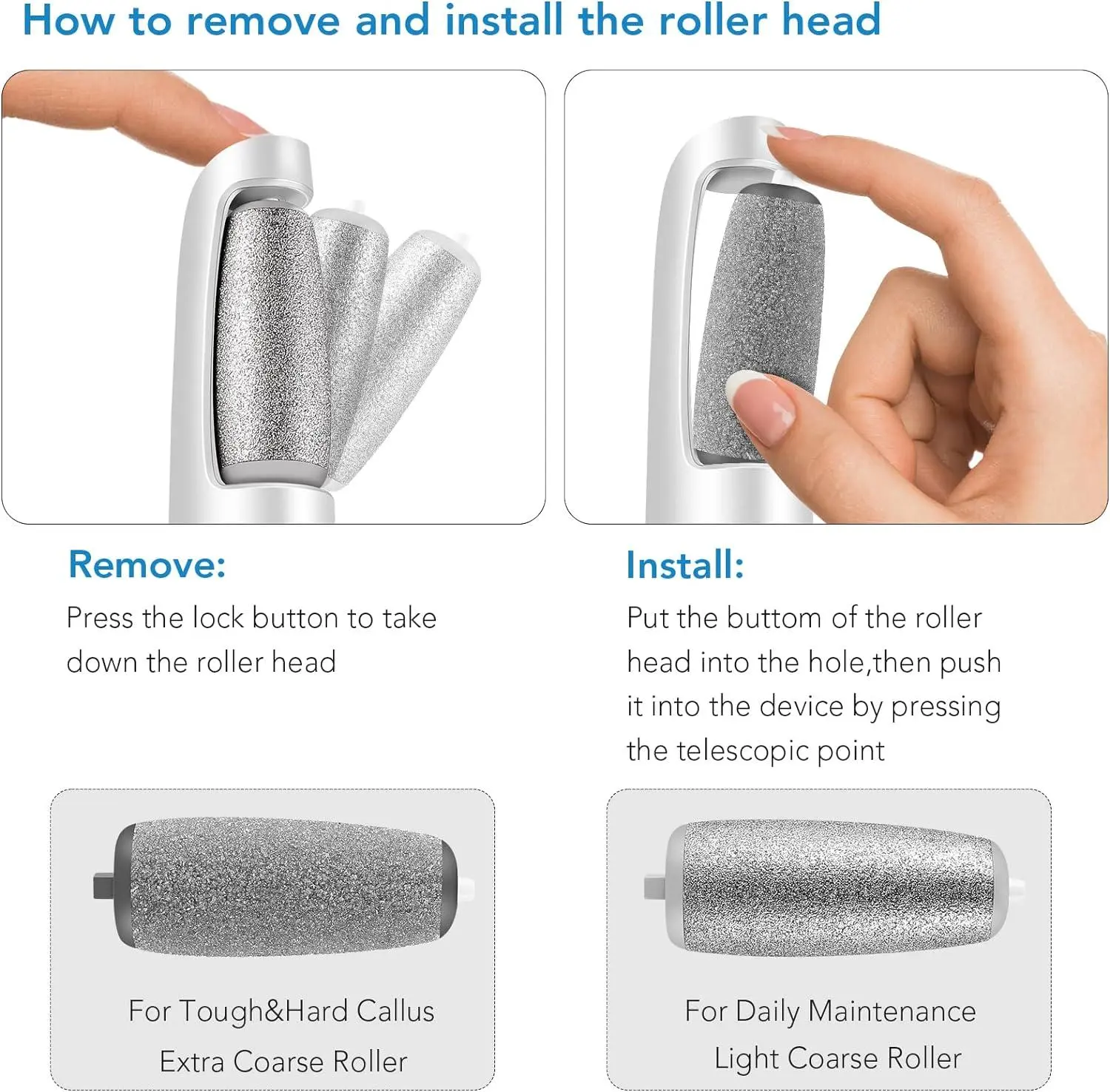 How to remove and install the roller head

Remove:
Press the lock button to take down the roller head

Install:
Put the buttom of the roller head into the hole,then push it into the device by pressing the telescopic point

For Tough&Hard Callus
Extra Coarse Roller

For Daily Maintenance
Light Coarse Roller