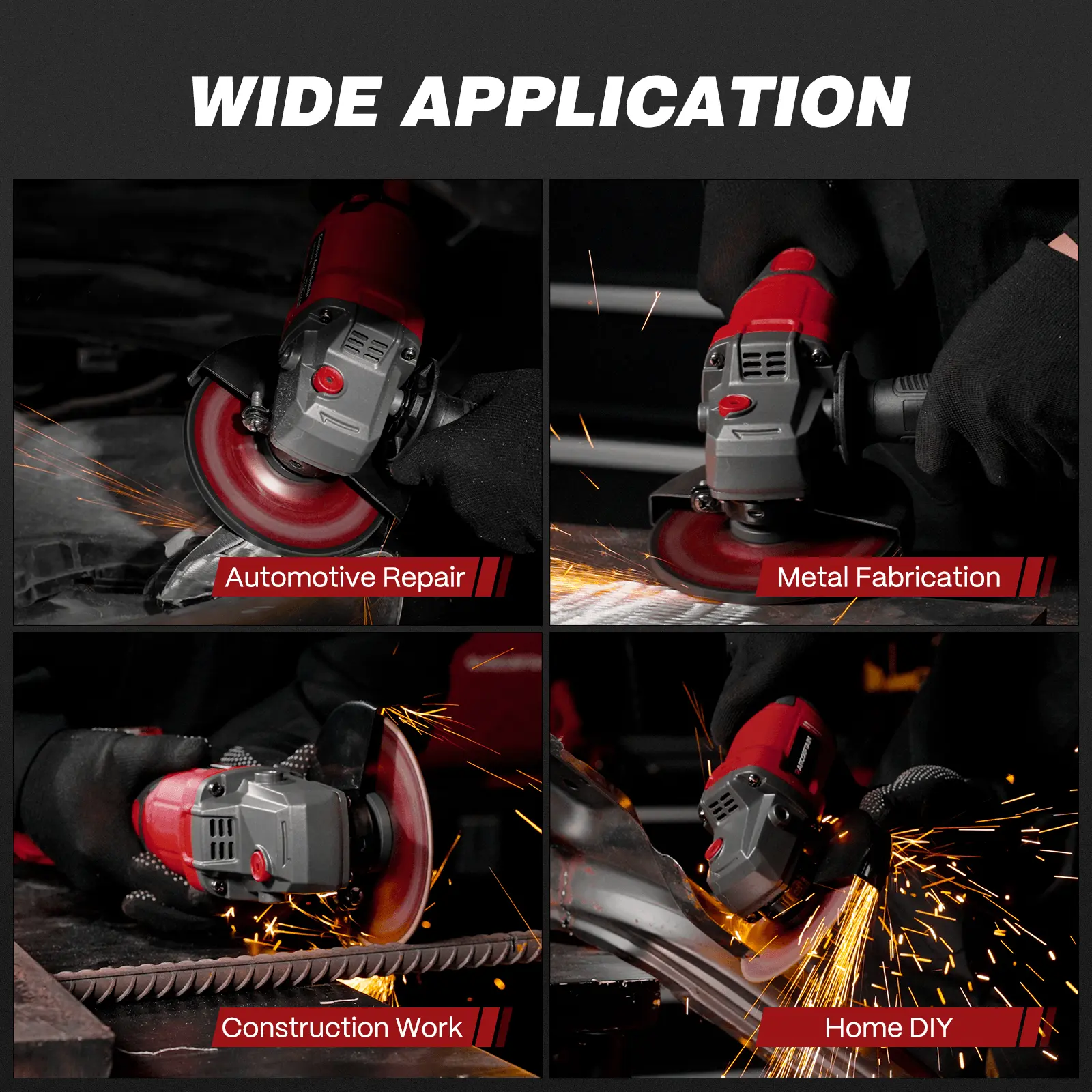 WIDE APPLICATION

Automotive Repair

Metal Fabrication

Construction Work

Home DIY