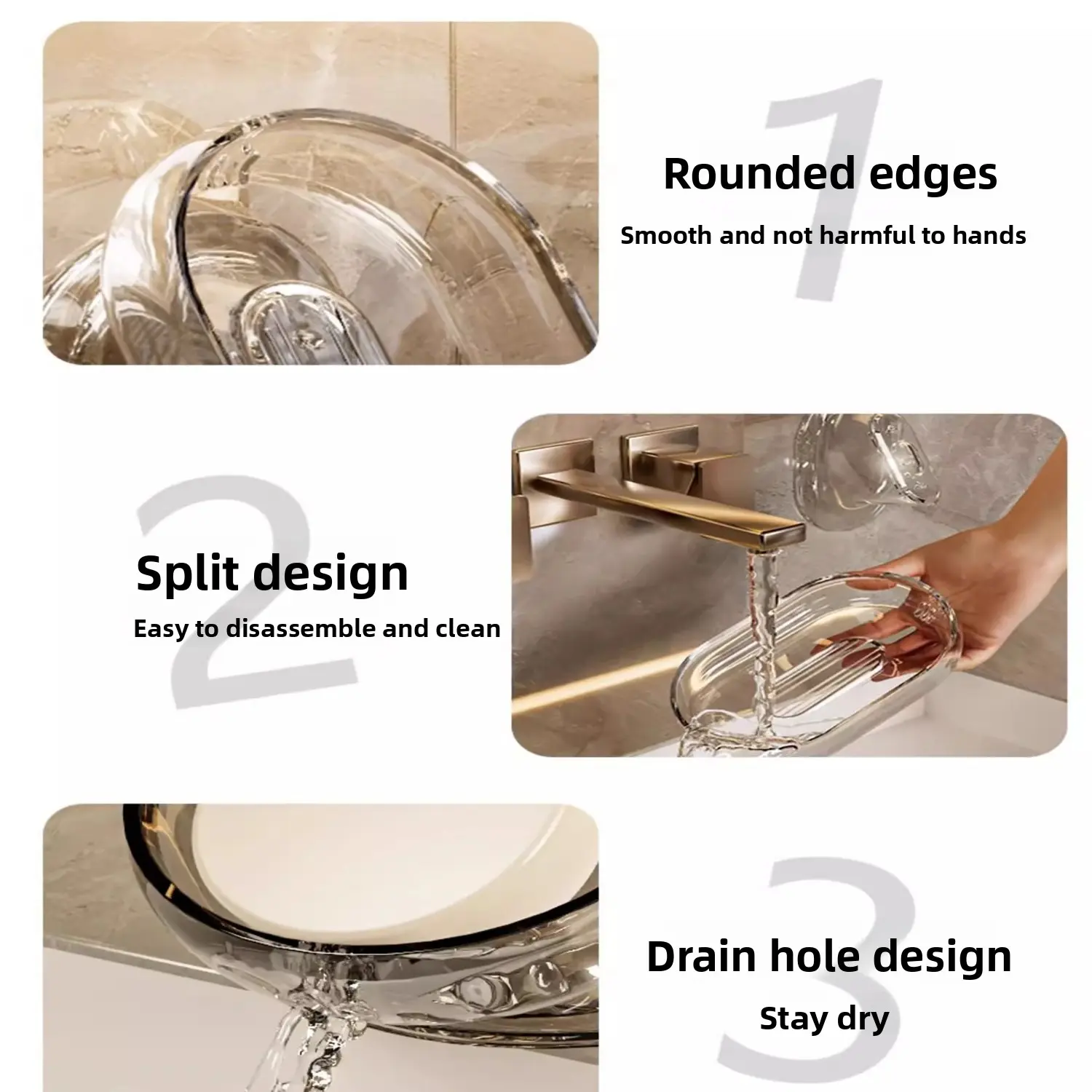 1

Rounded edges

Smooth and not harmful to hands

2

Split design

Easy to disassemble and clean

3

Drain hole design

Stay dry