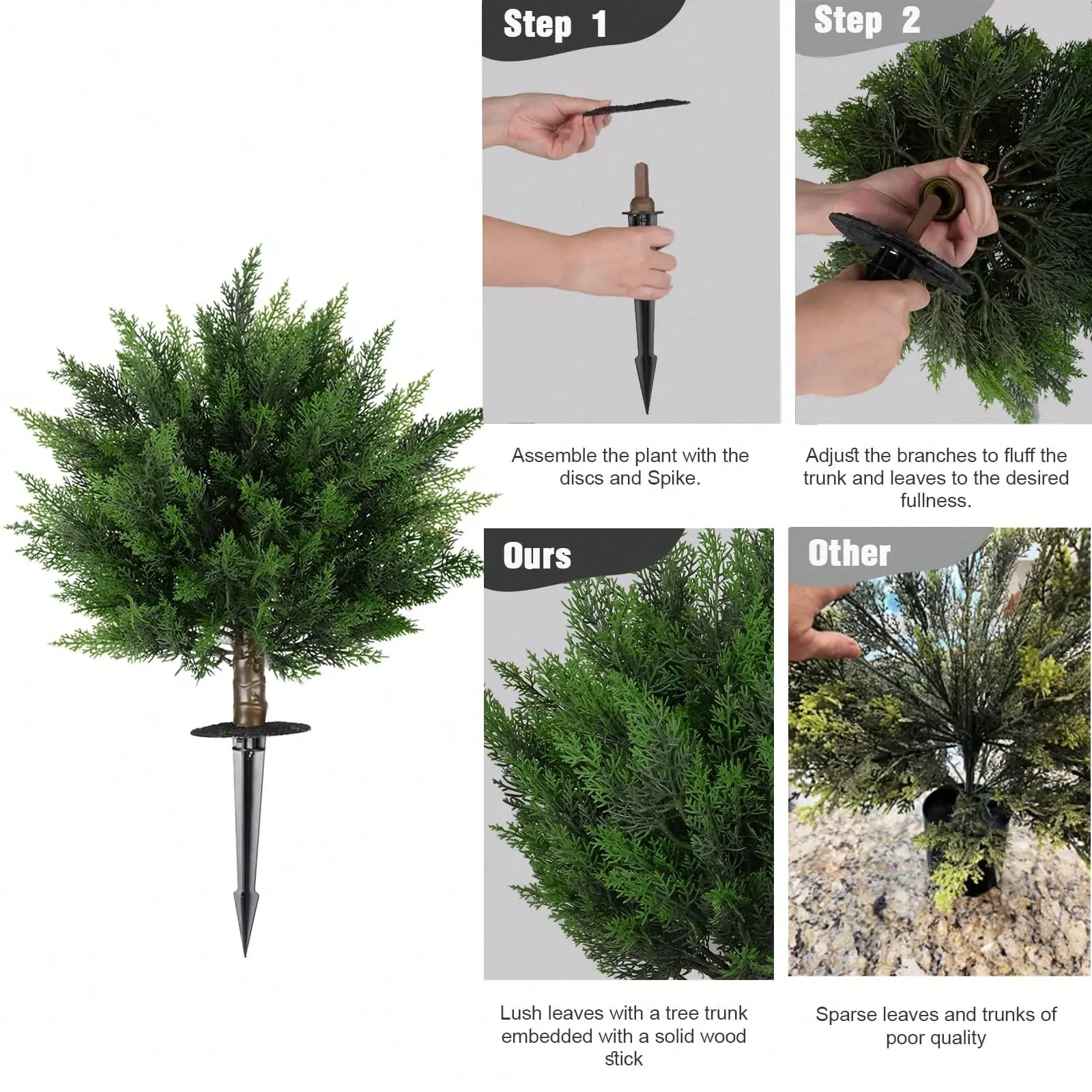 Step 1

Assemble the plant with the discs and Spike.

Step 2

Adjust the branches to fluff the trunk and leaves to the desired fullness.

Ours

Lush leaves with a tree trunk embedded with a solid wood stick

Other

Sparse leaves and trunks of poor quality