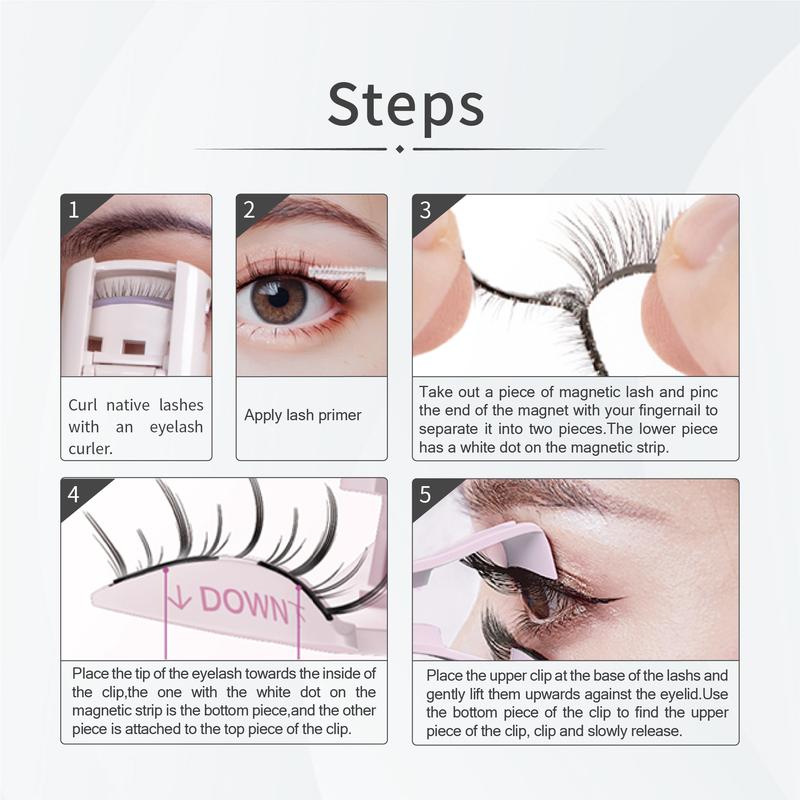 Steps

1

Curl native lashes with an eyelash curler.

2

Apply lash primer

3

Take out a piece of magnetic lash and pinc the end of the magnet with your fingernail to separate it into two pieces.The lower piece has a white dot on the magnetic strip.

4

DOWN

Place the tip of the eyelash towards the inside of the clip,the one with the white dot on the magnetic strip is the bottom piece,and the other piece is attached to the top piece of the clip.

5

Place the upper clip at the base of the lashs and gently lift them upwards against the eyelid.Use the bottom piece of the clip to find the upper piece of the clip, clip and slowly release.