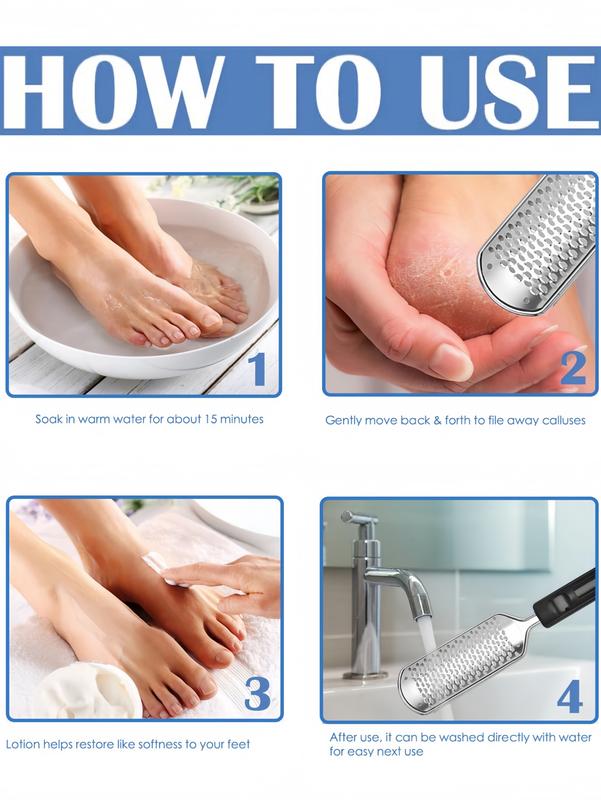 HOW TO USE

1

Soak in warm water for about 15 minutes

2

Gently move back & forth to file away calluses

3

Lotion helps restore like softness to your feet

4

After use, it can be washed directly with water for easy next use