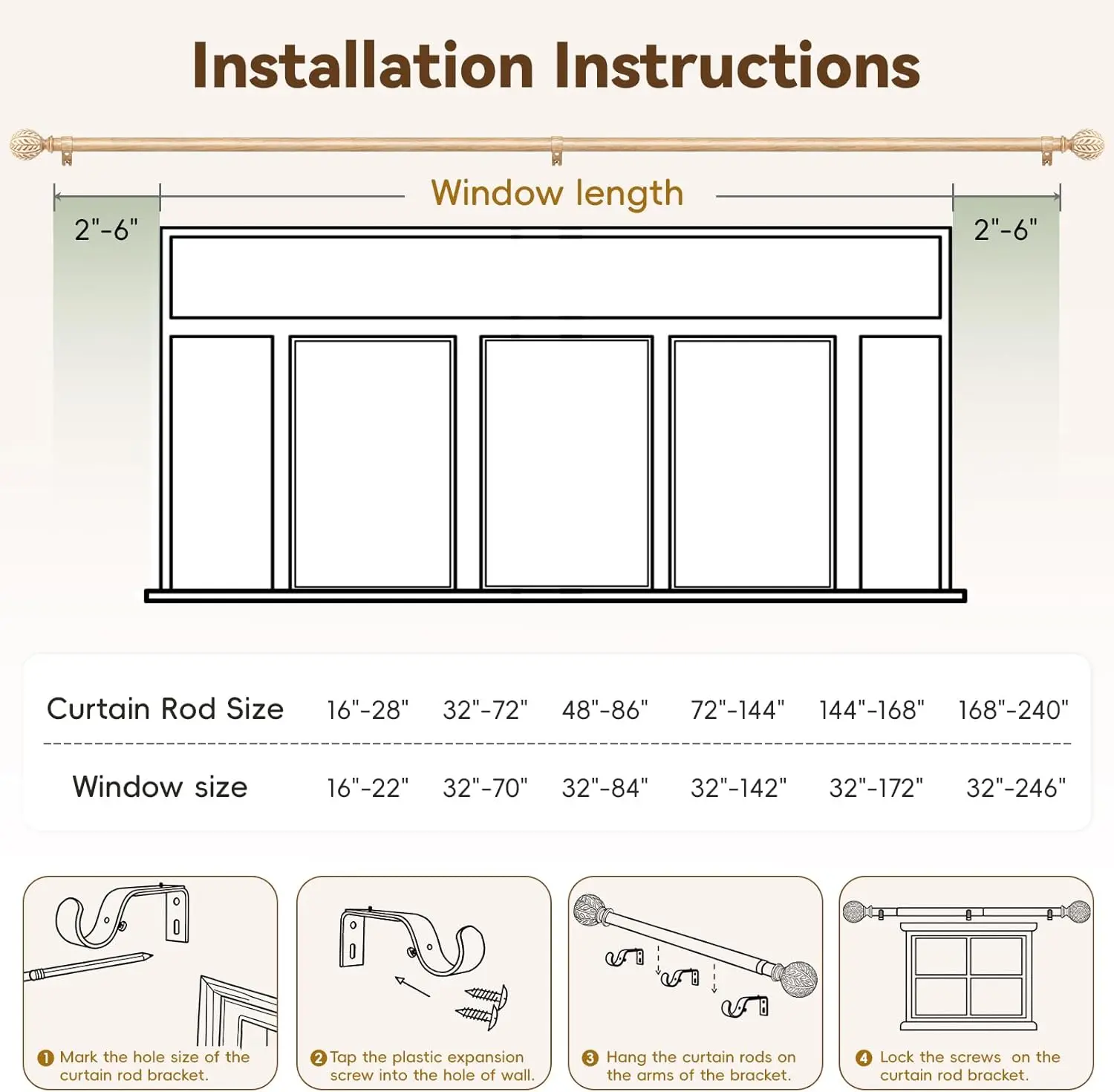 Installation Instructions

Window length

2"-6"

2"-6"

| Curtain Rod Size | 16"-28" | 32"-72" | 48"-86" | 72"-144" | 144"-168" | 168"-240" |
|---|---|---|---|---|---|---|
| Window size | 16"-22" | 32"-70" | 32"-84" | 32"-142" | 32"-172" | 32"-246" |

1 Mark the hole size of the curtain rod bracket.

2 Tap the plastic expansion screw into the hole of wall.

3 Hang the curtain rods on the arms of the bracket.

4 Lock the screws on the curtain rod bracket.