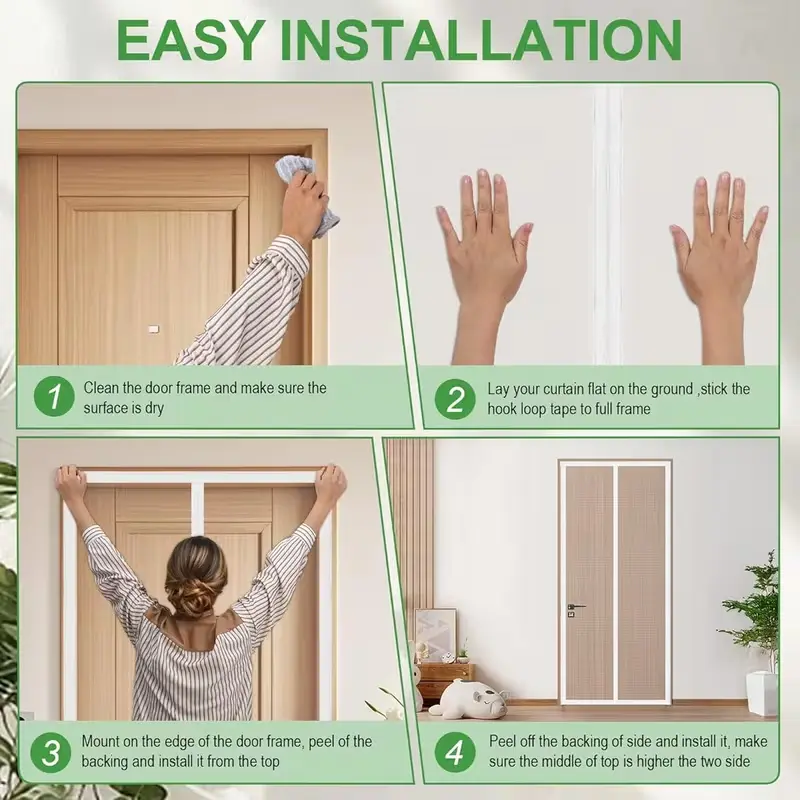 EASY INSTALLATION

1 Clean the door frame and make sure the surface is dry

2 Lay your curtain flat on the ground ,stick the hook loop tape to full frame

3 Mount on the edge of the door frame, peel of the backing and install it from the top

4 Peel off the backing of side and install it, make sure the middle of top is higher the two side