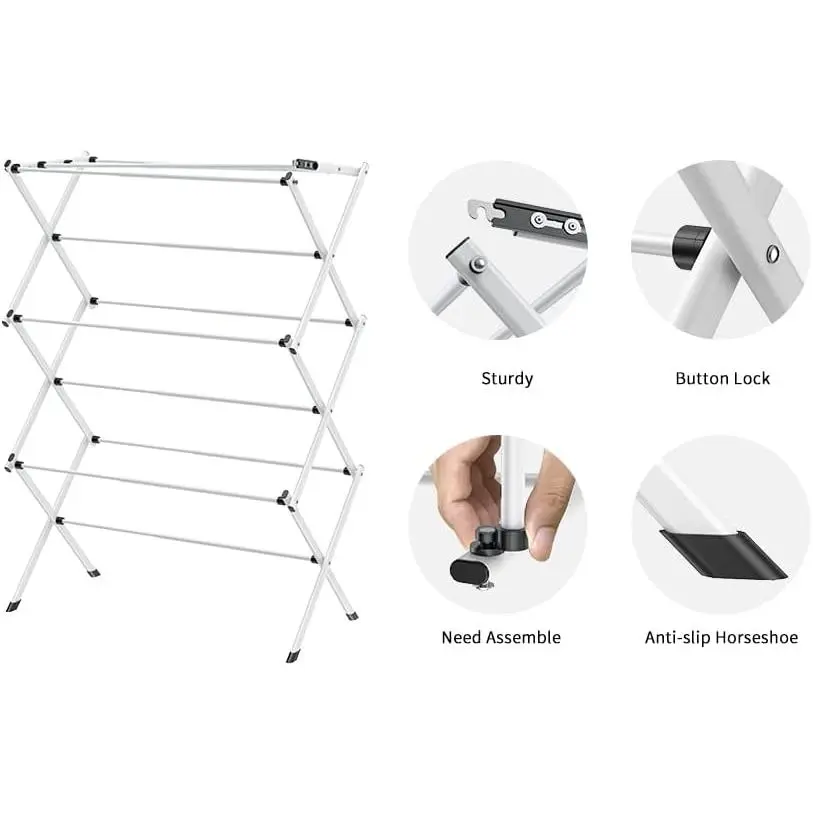 Sturdy

Button Lock

Need Assemble

Anti-slip Horseshoe