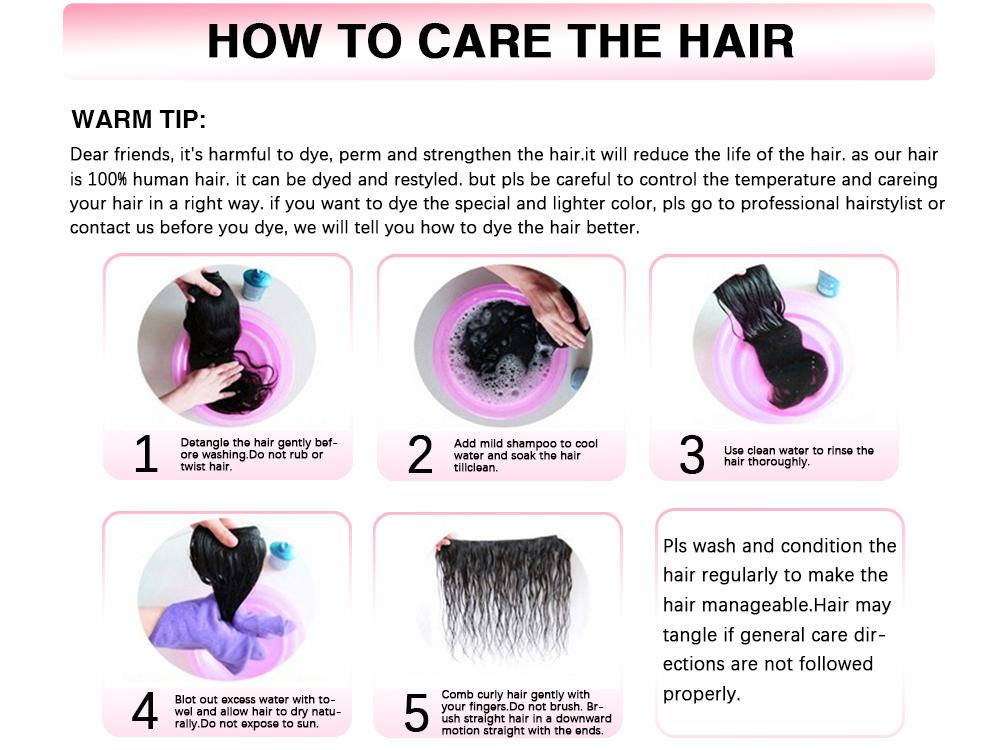 HOW TO CARE THE HAIR

WARM TIP:

Dear friends, it's harmful to dye, perm and strengthen the hair.it will reduce the life of the hair. as our hair is 100% human hair. it can be dyed and restyled. but pls be careful to control the temperature and careing your hair in a right way. if you want to dye the special and lighter color, pls go to professional hairstylist or contact us before you dye, we will tell you how to dye the hair better.

1 Detangle the hair gently before washing.Do not rub or twist hair.

2 Add mild shampoo to cool water and soak the hair tillclean.

3 Use clean water to rinse the hair thoroughly.

4 Blot out excess water with towel and allow hair to dry naturally.Do not expose to sun.

5 Comb curly hair gently with your fingers.Do not brush. Brush straight hair in a downward motion straight with the ends.

Pls wash and condition the hair regularly to make the hair manageable.Hair may tangle if general care directions are not followed properly.