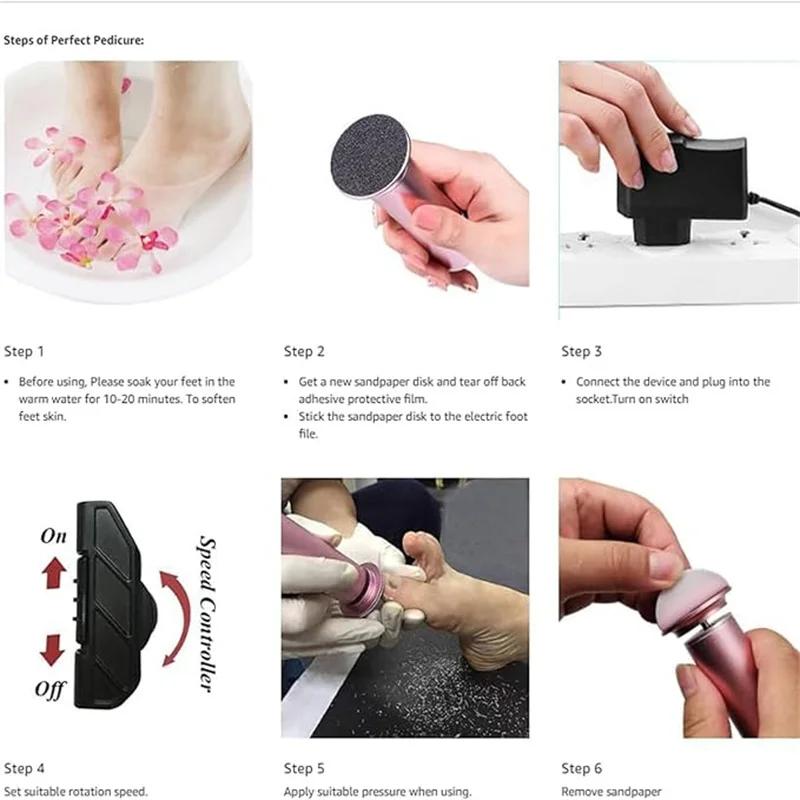 Steps of Perfect Pedicure:

Step 1

• Before using, Please soak your feet in the warm water for 10-20 minutes. To soften feet skin.

Step 2

• Get a new sandpaper disk and tear off back adhesive protective film.
• Stick the sandpaper disk to the electric foot file.

Step 3

• Connect the device and plug into the socket.Turn on switch

On

Off

Speed Controller

Step 4

Set suitable rotation speed.

Step 5

Apply suitable pressure when using.

Step 6

Remove sandpaper