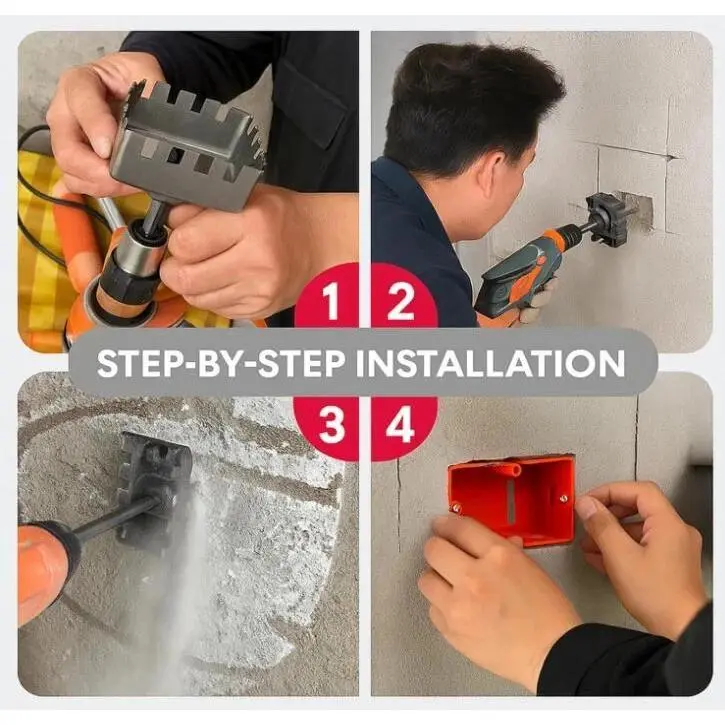 1
2
STEP-BY-STEP INSTALLATION
3
4