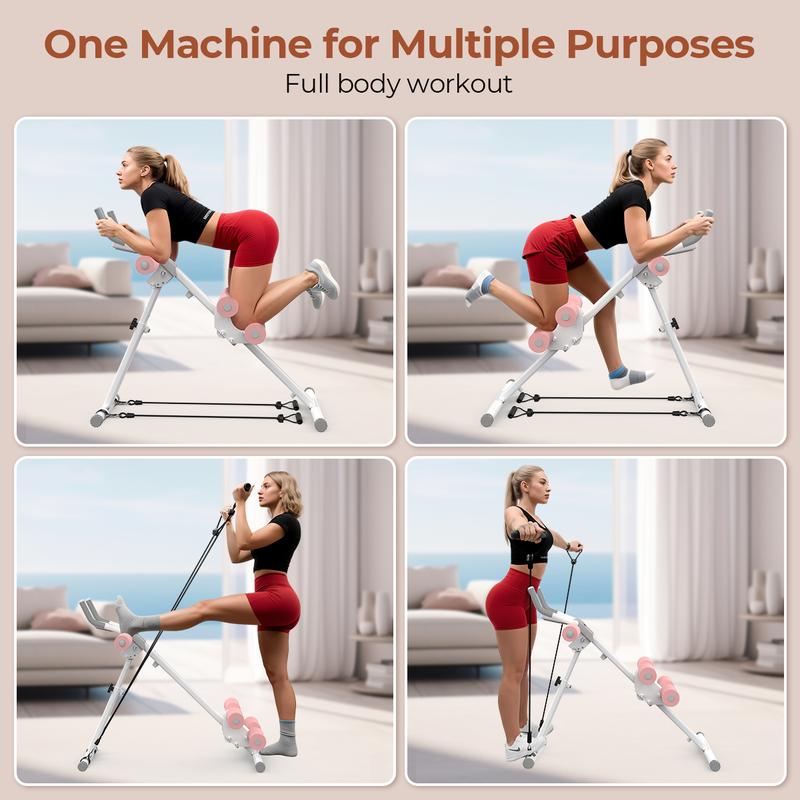 One Machine for Multiple Purposes
Full body workout