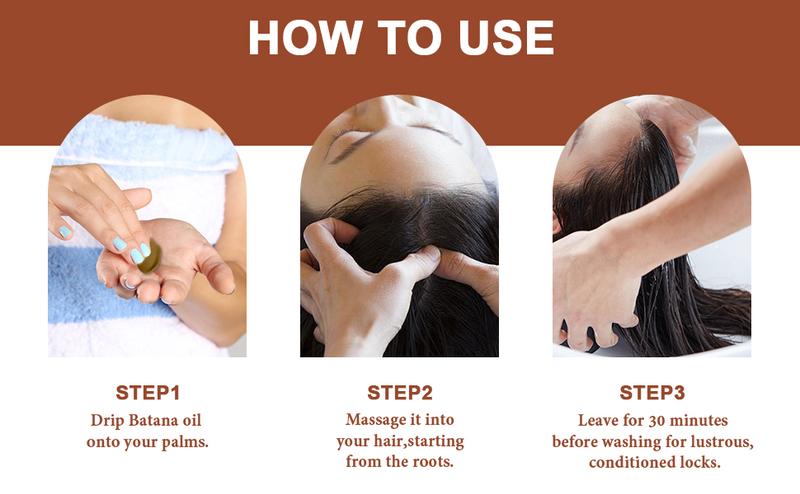 HOW TO USE

STEP1
Drip Batana oil onto your palms.

STEP2
Massage it into your hair,starting from the roots.

STEP3
Leave for 30 minutes before washing for lustrous, conditioned locks.