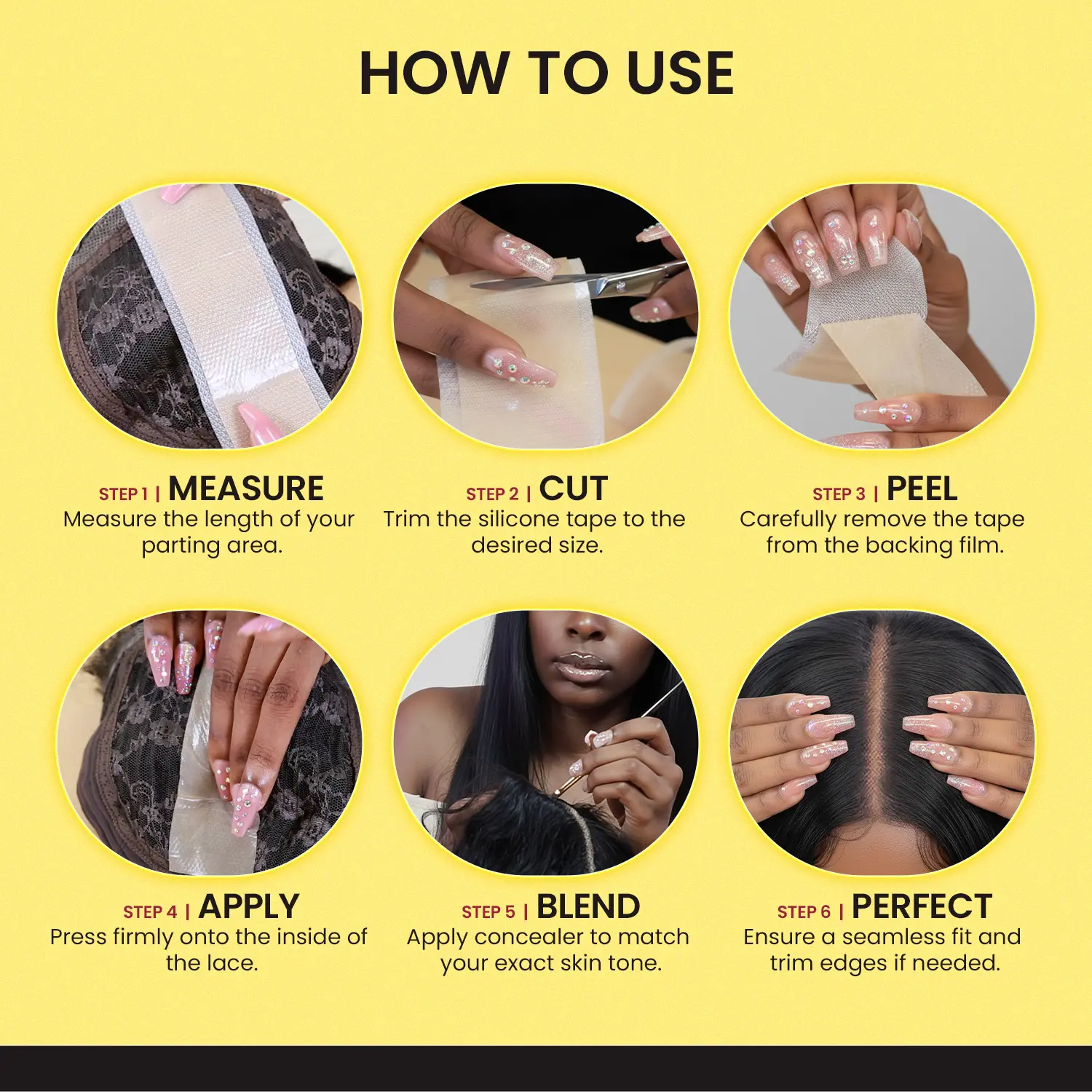 HOW TO USE

STEP 1 | MEASURE
Measure the length of your parting area.

STEP 2 | CUT
Trim the silicone tape to the desired size.

STEP 3 | PEEL
Carefully remove the tape from the backing film.

STEP 4 | APPLY
Press firmly onto the inside of the lace.

STEP 5 | BLEND
Apply concealer to match your exact skin tone.

STEP 6 | PERFECT
Ensure a seamless fit and trim edges if needed.