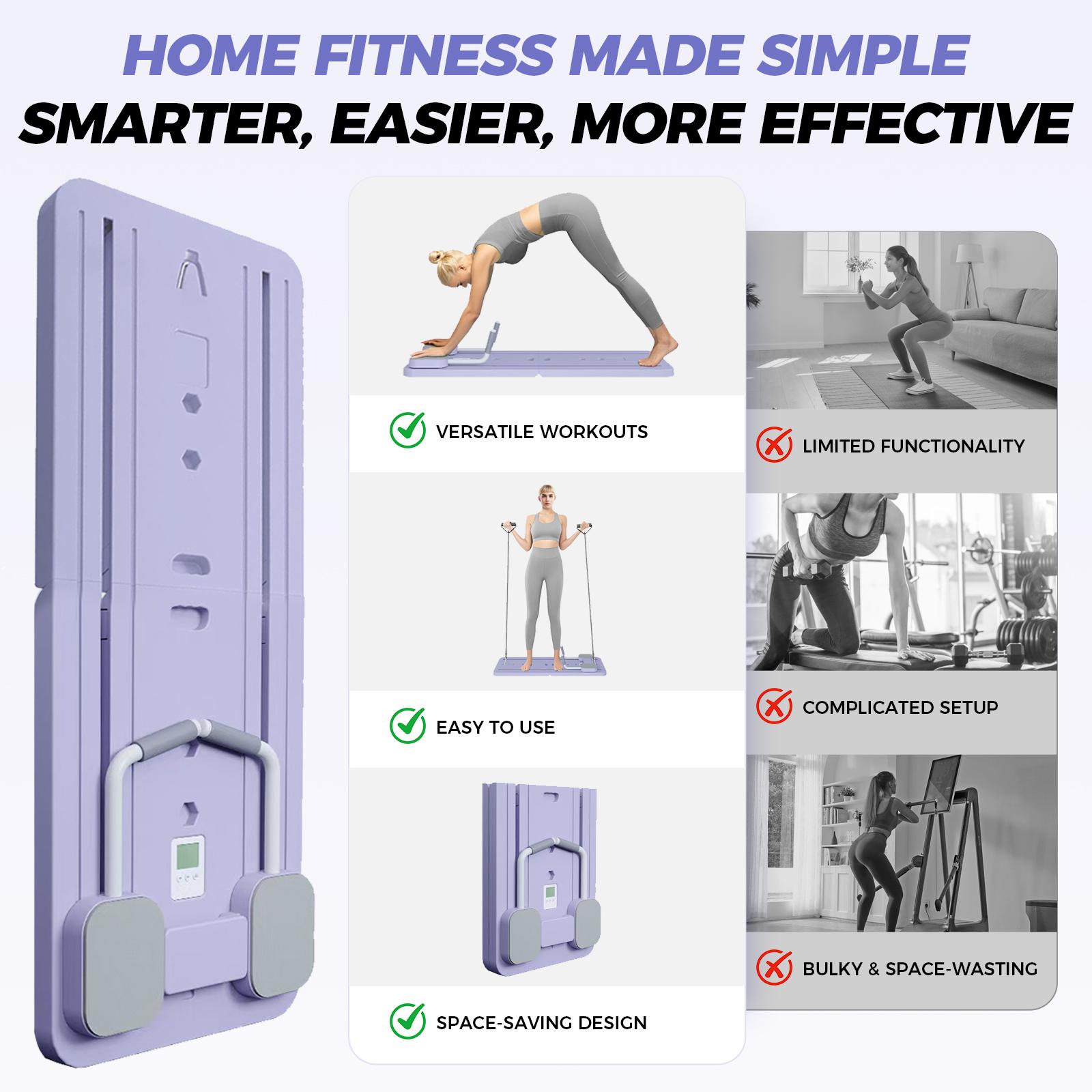 HOME FITNESS MADE SIMPLE
SMARTER, EASIER, MORE EFFECTIVE

VERSATILE WORKOUTS

EASY TO USE

SPACE-SAVING DESIGN

LIMITED FUNCTIONALITY

COMPLICATED SETUP

BULKY & SPACE-WASTING