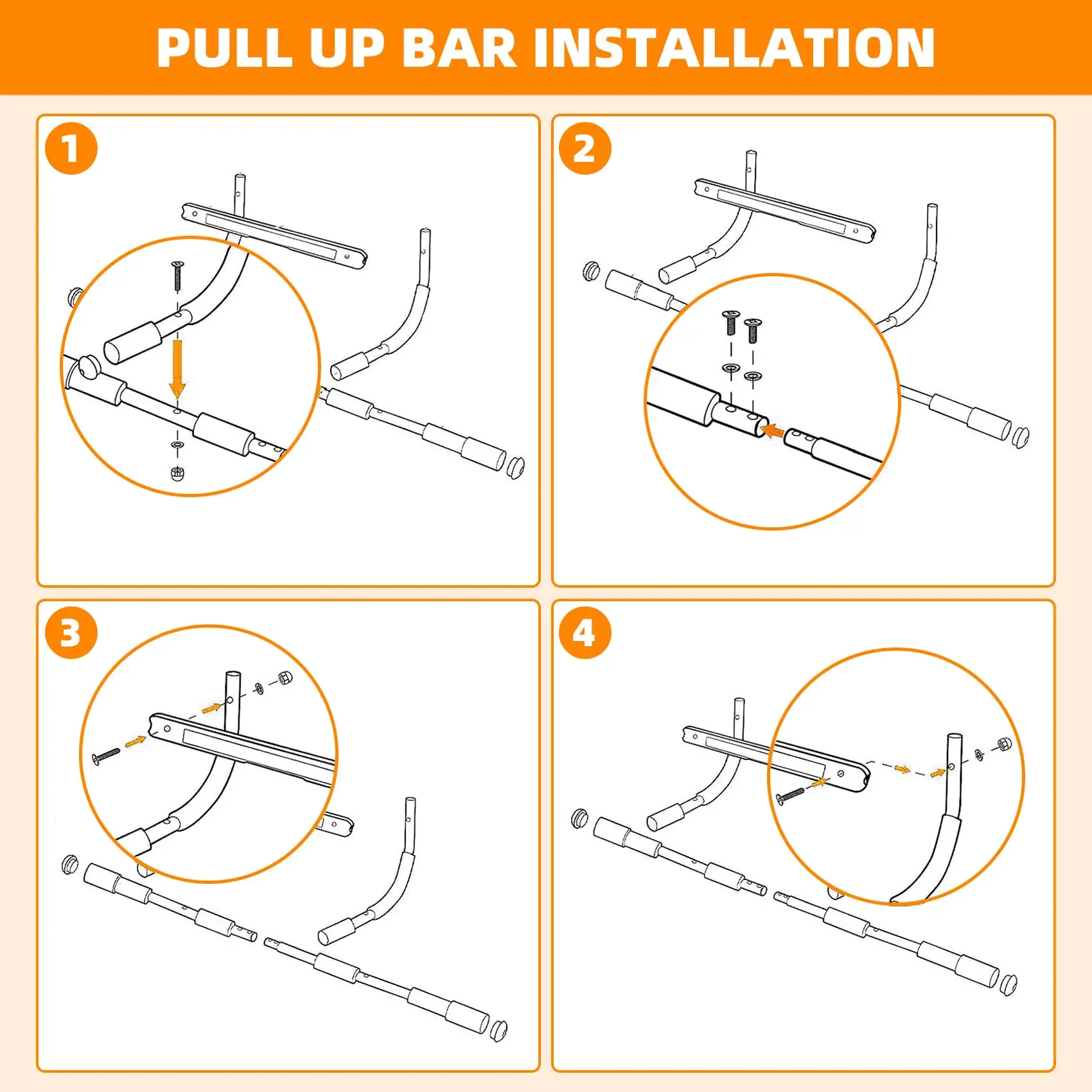 PULL UP BAR INSTALLATION

1

2

3

4