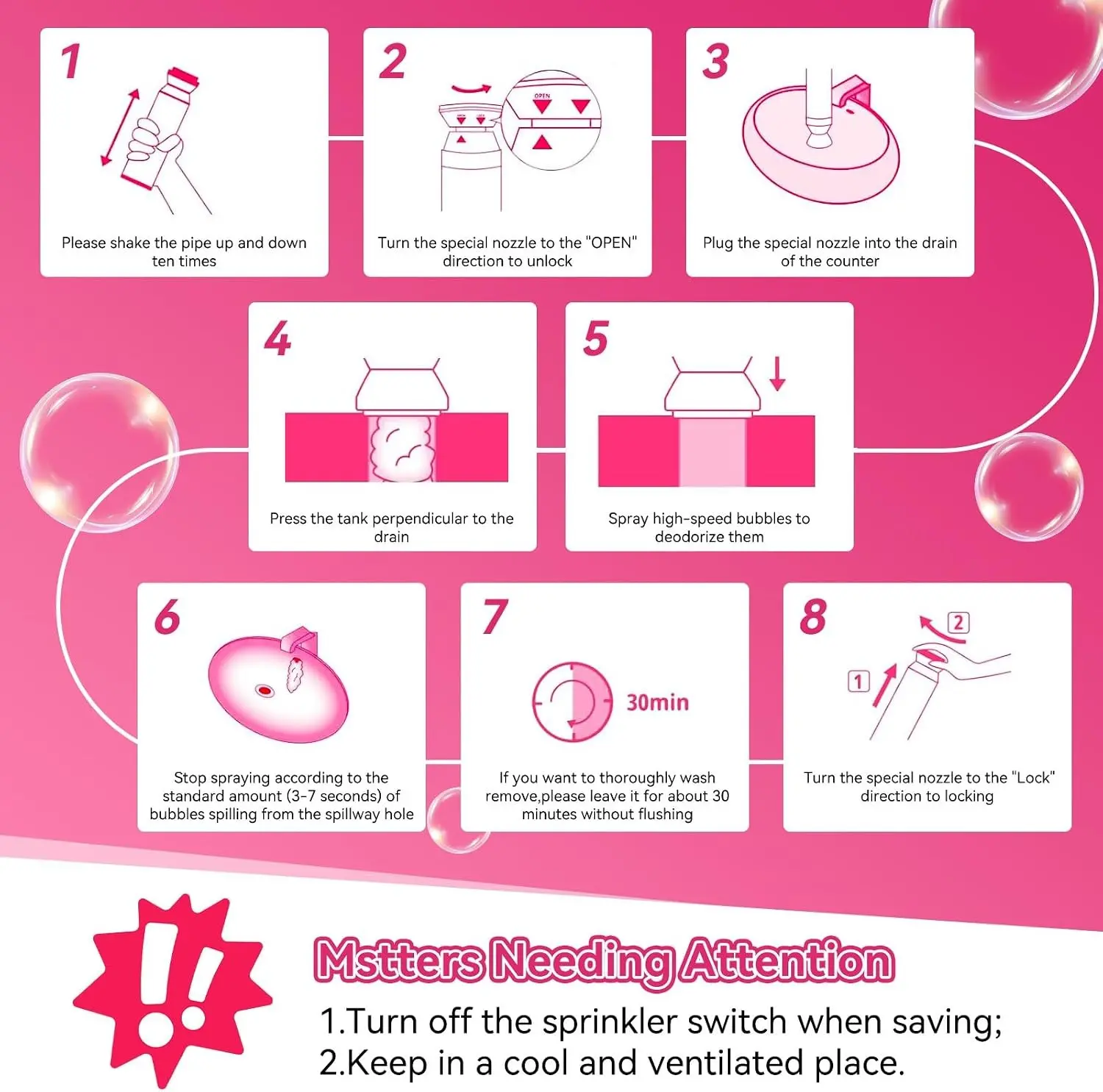 1

Please shake the pipe up and down ten times

2

OPEN

Turn the special nozzle to the "OPEN" direction to unlock

3

Plug the special nozzle into the drain of the counter

4

Press the tank perpendicular to the drain

5

Spray high-speed bubbles to deodorize them

6

Stop spraying according to the standard amount (3-7 seconds) of bubbles spilling from the spillway hole

7

30min

If you want to thoroughly wash remove,please leave it for about 30 minutes without flushing

8

2

1

Turn the special nozzle to the "Lock" direction to locking

Mstters Needing Attention

1.Turn off the sprinkler switch when saving;
2.Keep in a cool and ventilated place.