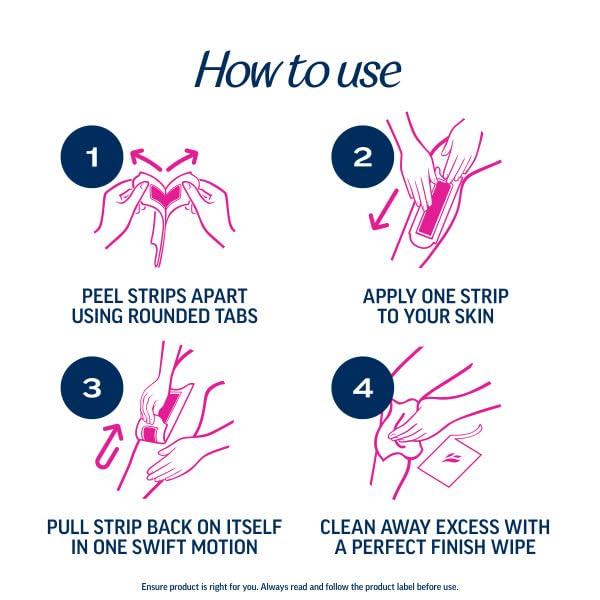 How to use

1

PEEL STRIPS APART USING ROUNDED TABS

2

APPLY ONE STRIP TO YOUR SKIN

3

PULL STRIP BACK ON ITSELF IN ONE SWIFT MOTION

4

CLEAN AWAY EXCESS WITH A PERFECT FINISH WIPE

Ensure product is right for you. Always read and follow the product label before use.