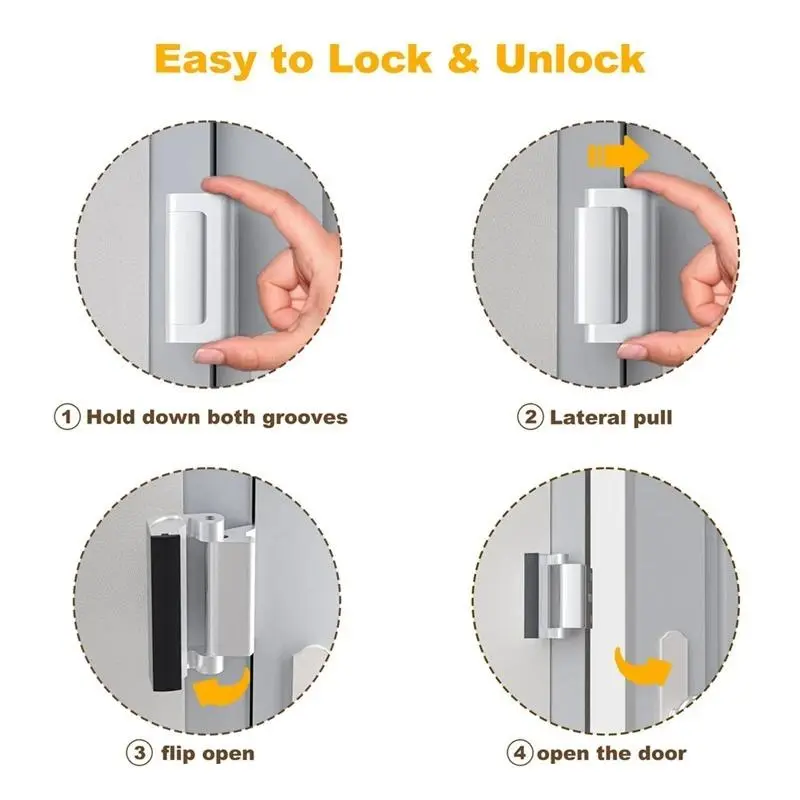 Easy to Lock & Unlock

① Hold down both grooves

② Lateral pull

③ flip open

④ open the door