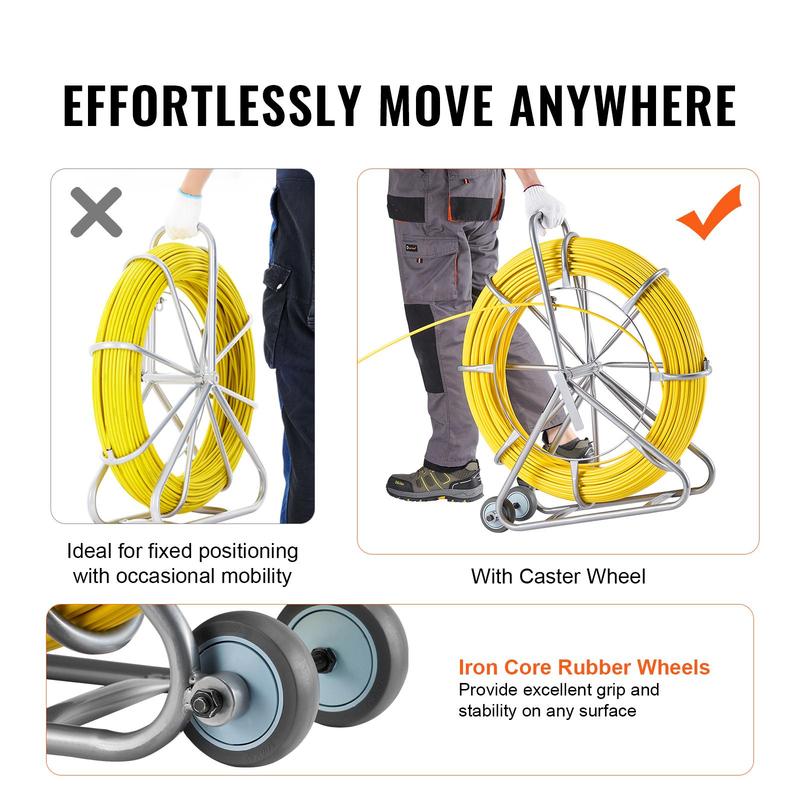 EFFORTLESSLY MOVE ANYWHERE

Ideal for fixed positioning with occasional mobility

With Caster Wheel

Iron Core Rubber Wheels
Provide excellent grip and stability on any surface