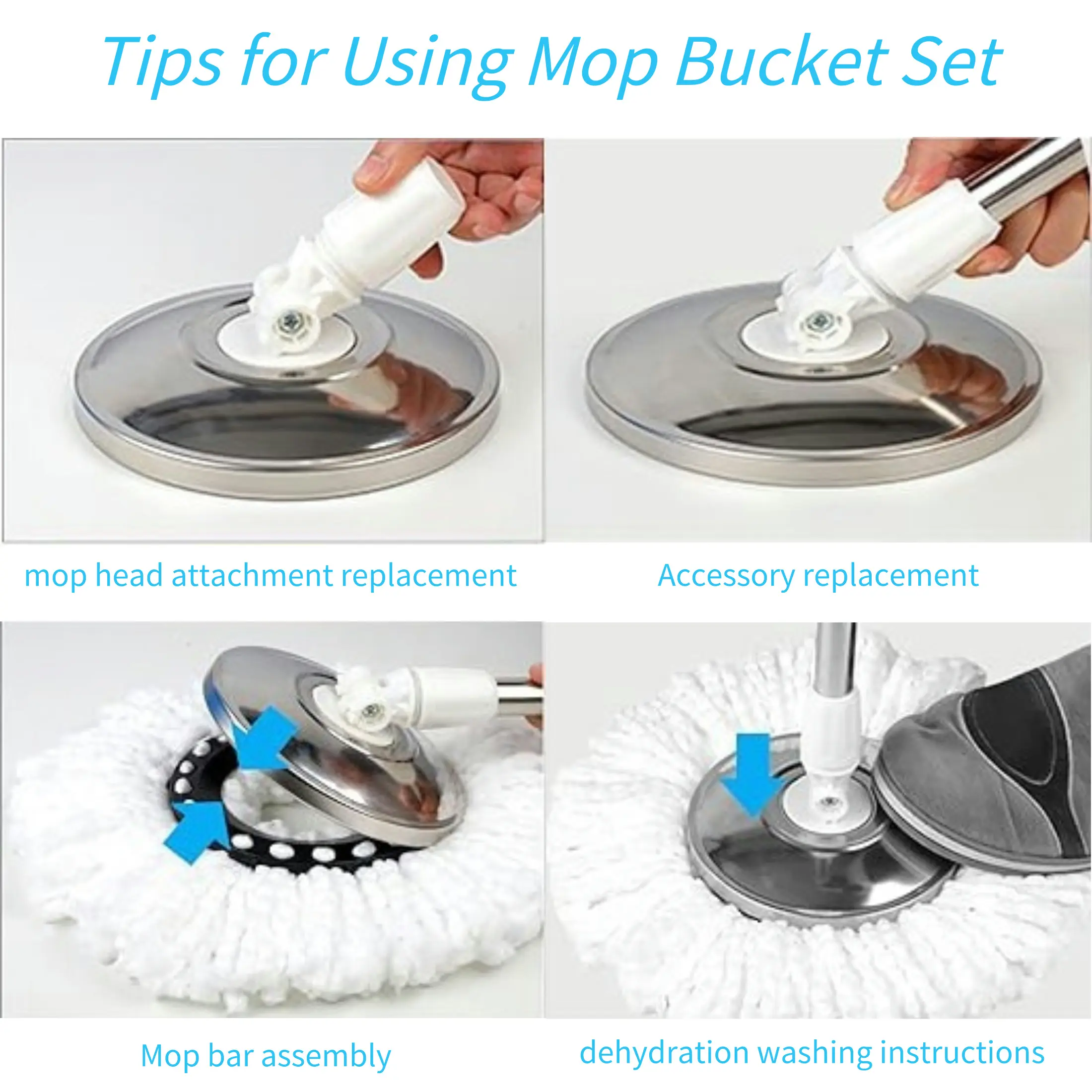 Tips for Using Mop Bucket Set

mop head attachment replacement

Accessory replacement

Mop bar assembly

dehydration washing instructions