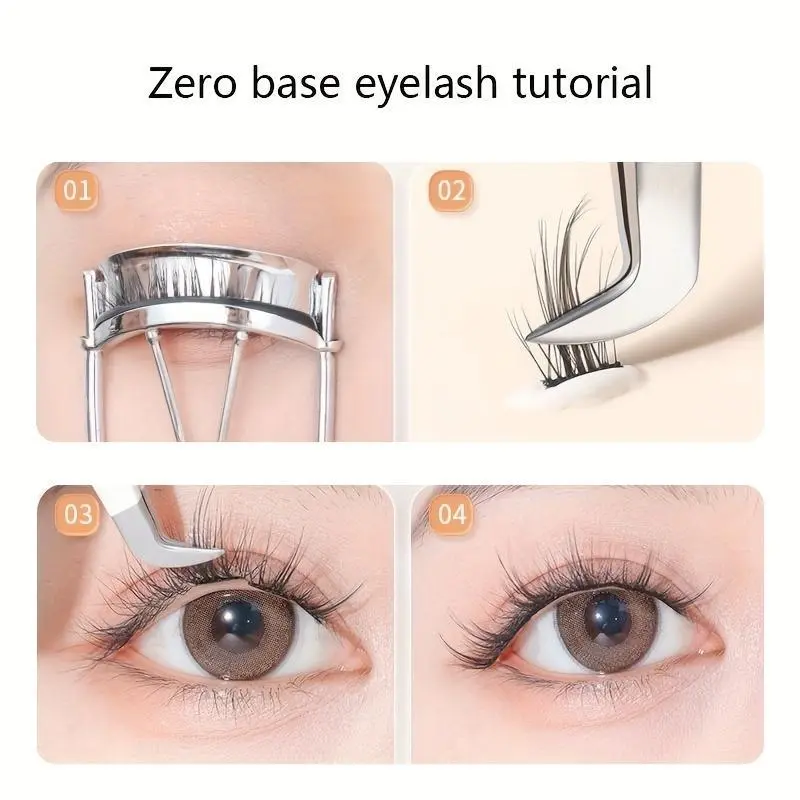 Zero base eyelash tutorial

01

02

03

04