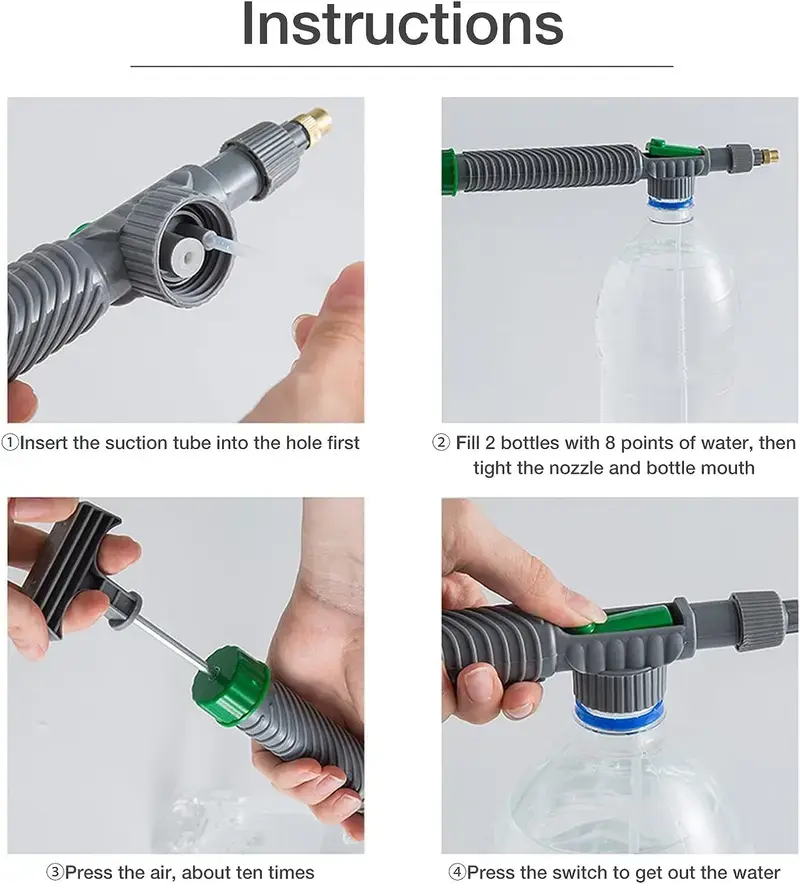 Instructions

①Insert the suction tube into the hole first

② Fill 2 bottles with 8 points of water, then tight the nozzle and bottle mouth

③Press the air, about ten times

④Press the switch to get out the water