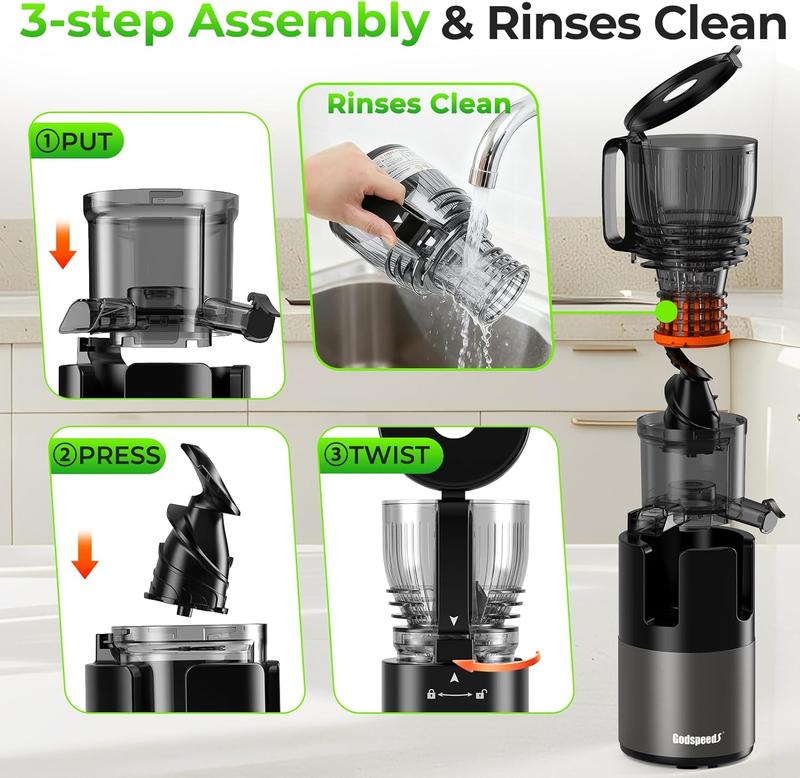 3-step Assembly & Rinses Clean

①PUT

Rinses Clean

②PRESS

③TWIST

Godspeed