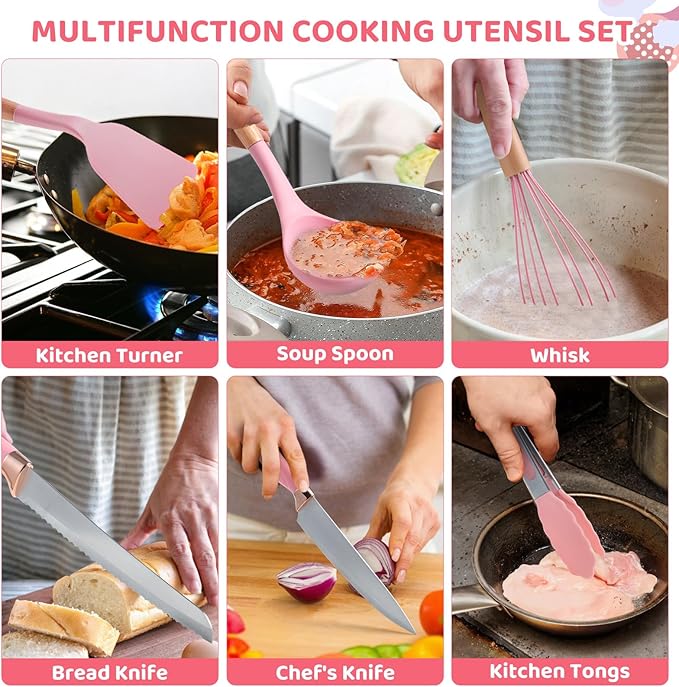 MULTIFUNCTION COOKING UTENSIL SET

Kitchen Turner

Soup Spoon

Whisk

Bread Knife

Chef's Knife

Kitchen Tongs