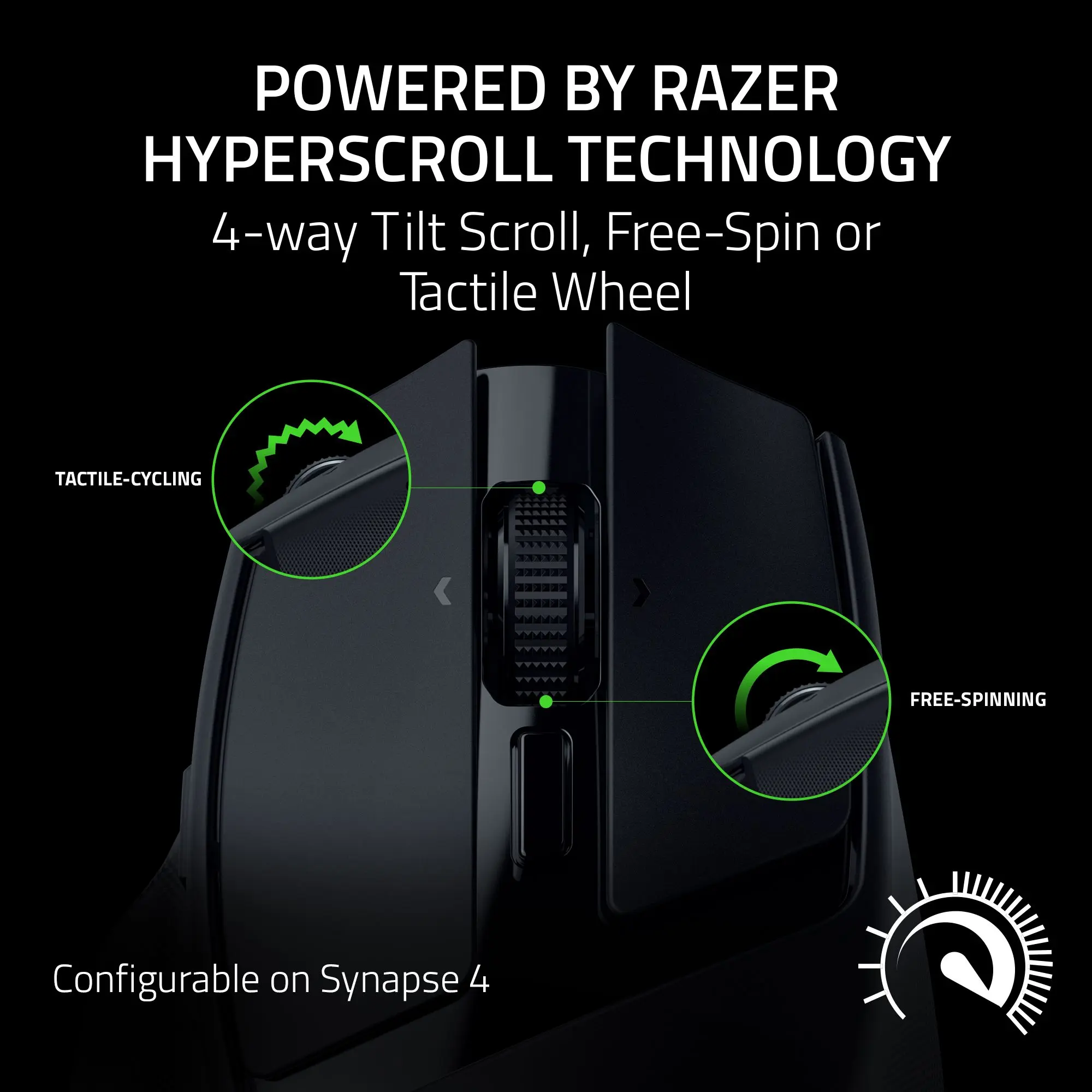 POWERED BY RAZER HYPERSCROLL TECHNOLOGY

4-way Tilt Scroll, Free-Spin or Tactile Wheel

TACTILE-CYCLING

FREE-SPINNING

Configurable on Synapse 4