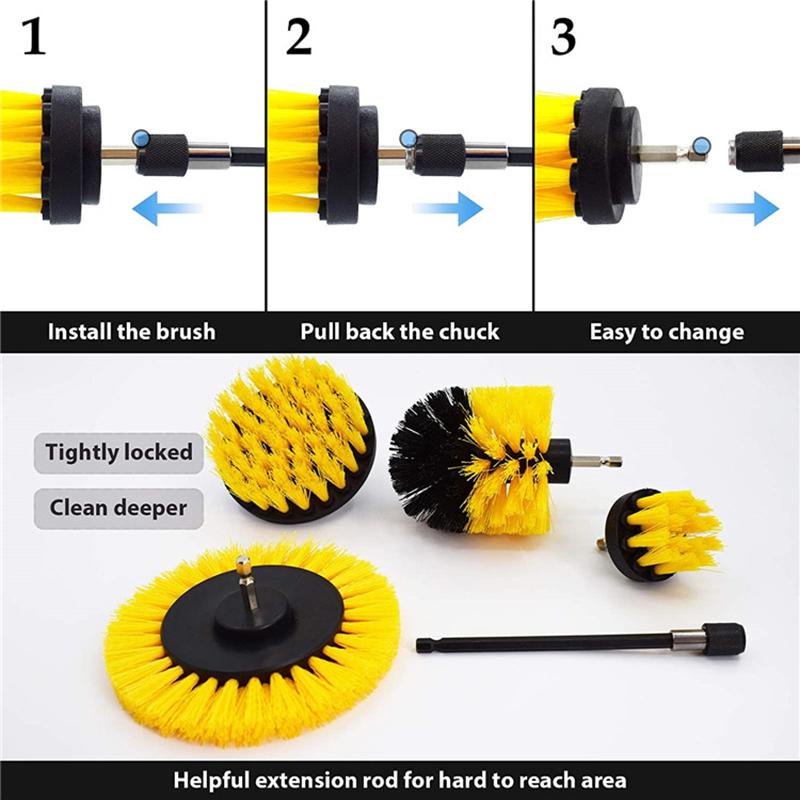 1

2

3

Install the brush

Pull back the chuck

Easy to change

Tightly locked

Clean deeper

Helpful extension rod for hard to reach area