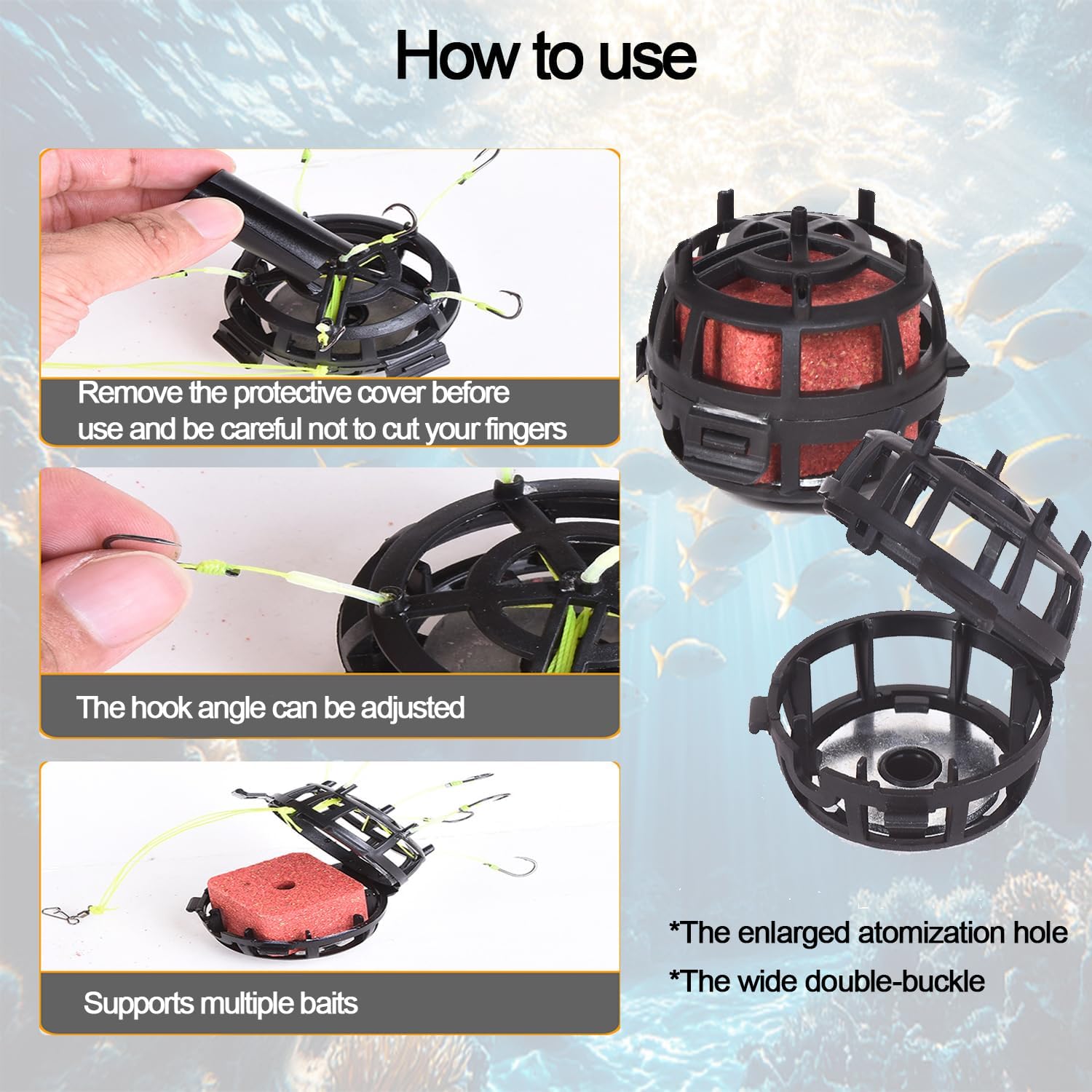 How to use

Remove the protective cover before use and be careful not to cut your fingers

The hook angle can be adjusted

Supports multiple baits

*The enlarged atomization hole

*The wide double-buckle