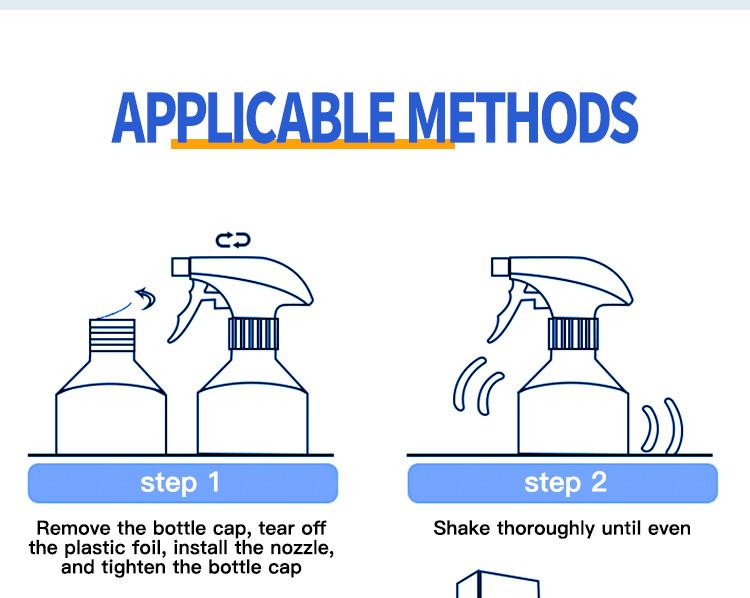 APPLICABLE METHODS

step 1

Remove the bottle cap, tear off the plastic foil, install the nozzle, and tighten the bottle cap

step 2

Shake thoroughly until even