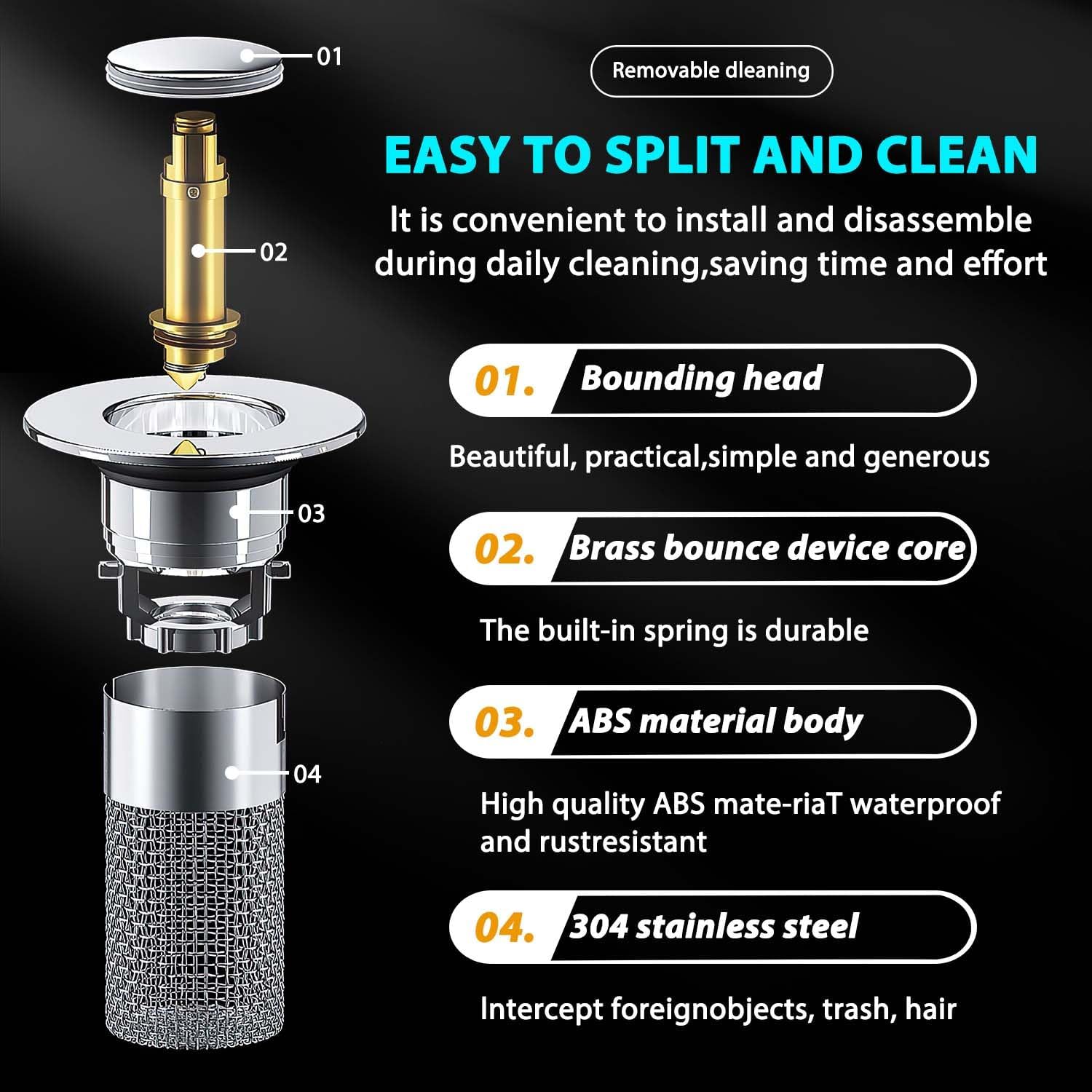 01

02

03

04

Removable dleaning

EASY TO SPLIT AND CLEAN

It is convenient to install and disassemble during daily cleaning,saving time and effort

01. Bounding head

Beautiful, practical,simple and generous

02. Brass bounce device core

The built-in spring is durable

03. ABS material body

High quality ABS mate-riaT waterproof and rustresistant

04. 304 stainless steel

Intercept foreignobjects, trash, hair