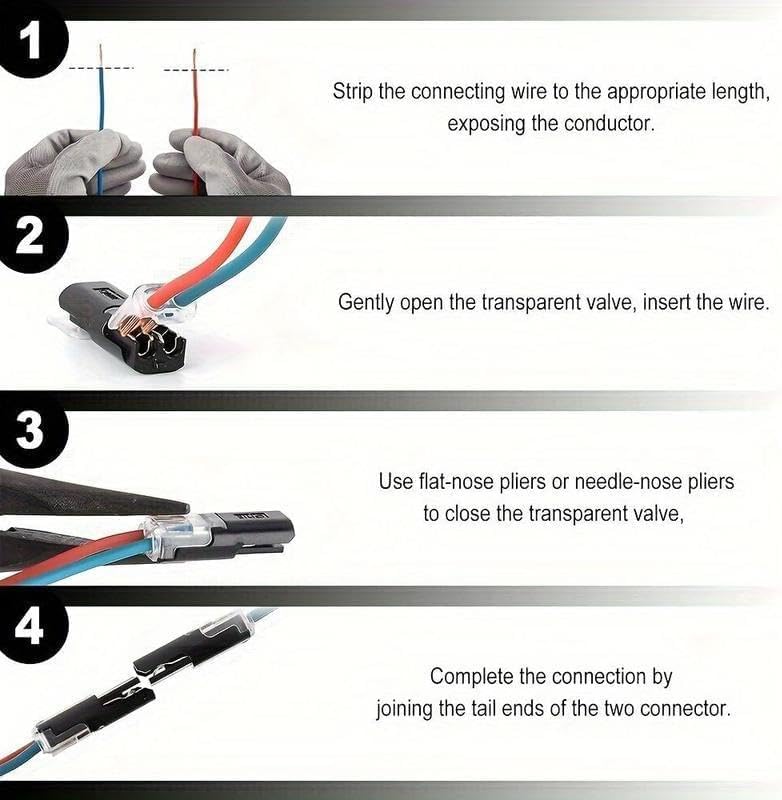 1

Strip the connecting wire to the appropriate length, exposing the conductor.

2

Gently open the transparent valve, insert the wire.

3

Use flat-nose pliers or needle-nose pliers to close the transparent valve,

4

Complete the connection by joining the tail ends of the two connector.