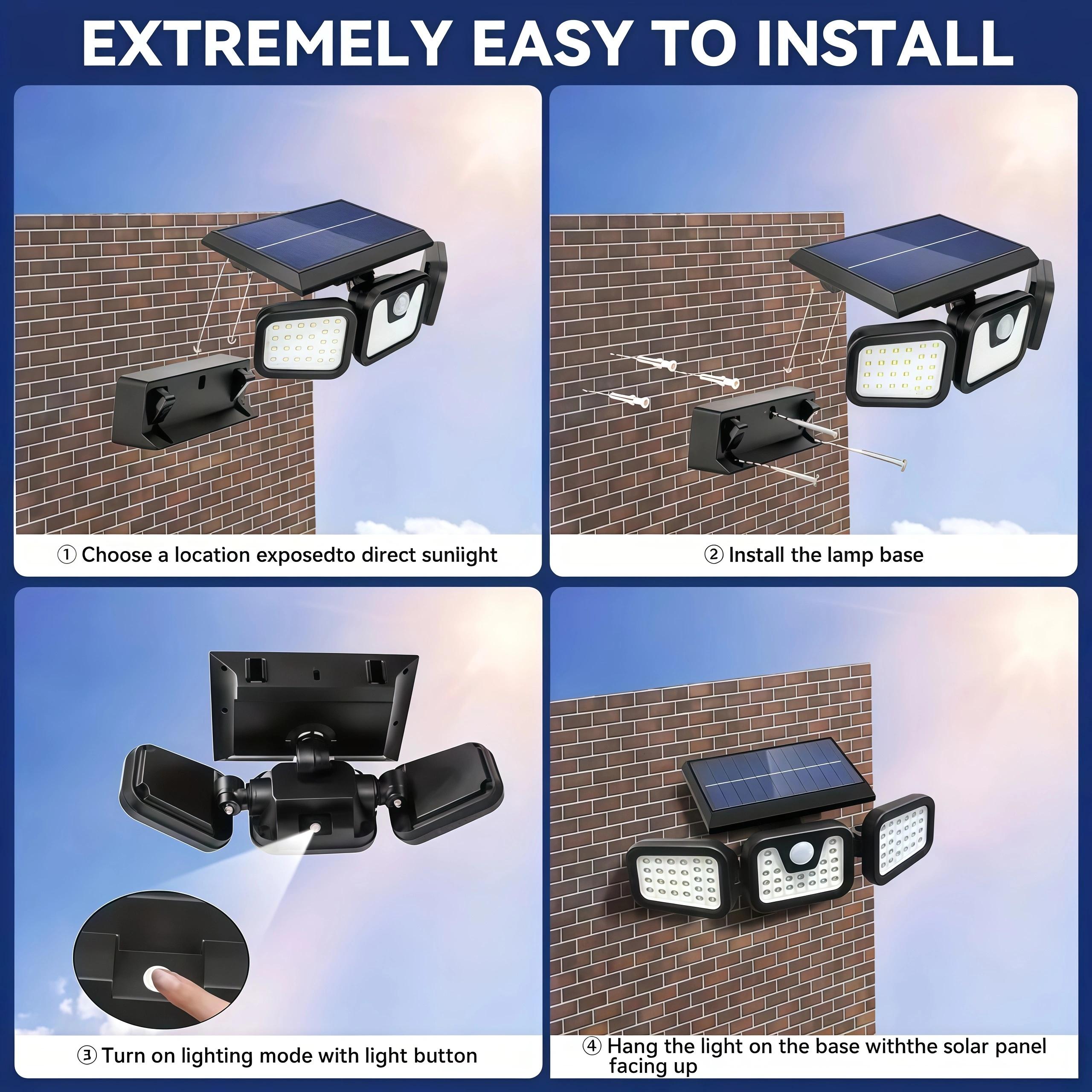 EXTREMELY EASY TO INSTALL

① Choose a location exposedto direct suniight

② Install the lamp base

③ Turn on lighting mode with light button

④ Hang the light on the base withthe solar panel facing up