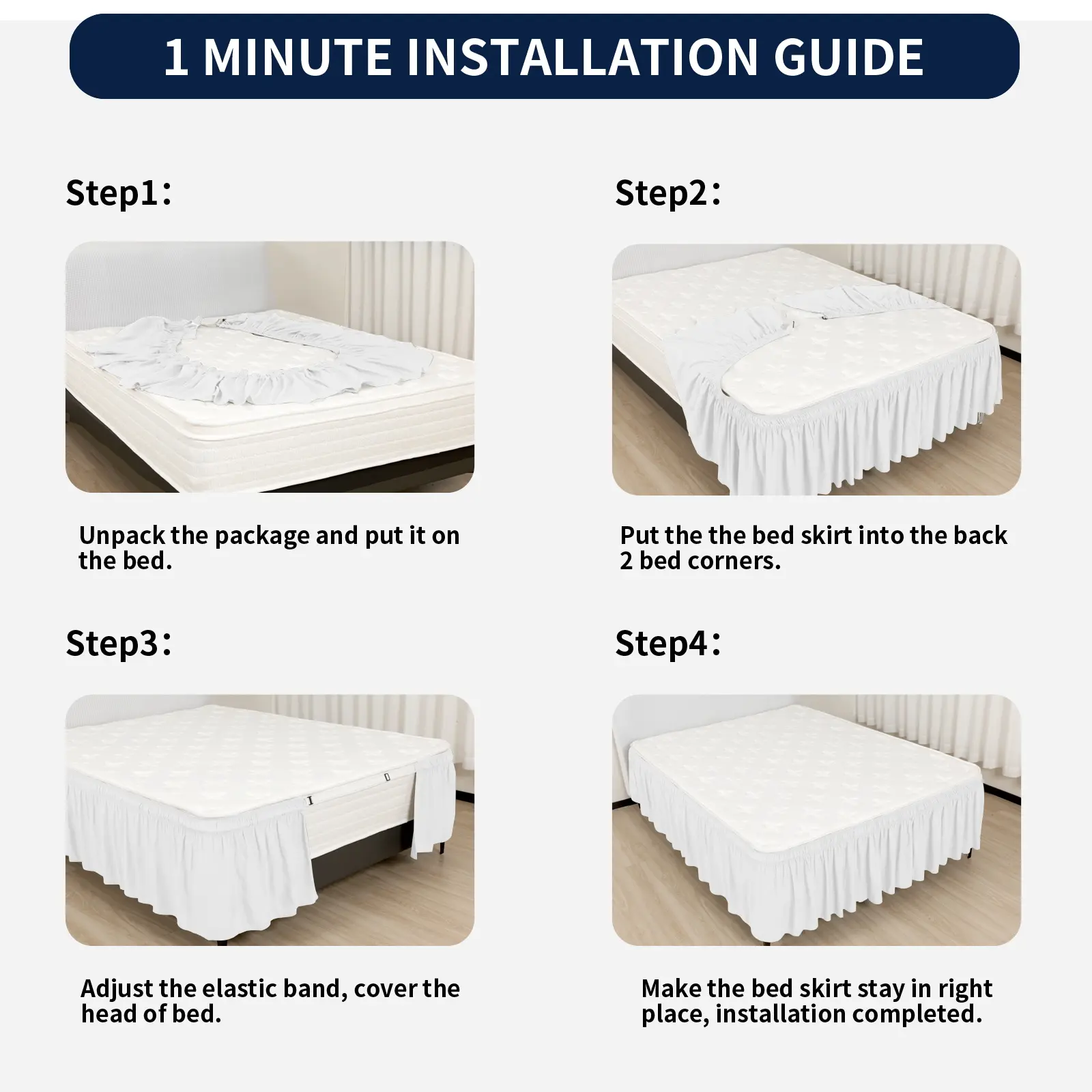 1 MINUTE INSTALLATION GUIDE

Step1:

Unpack the package and put it on the bed.

Step2:

Put the the bed skirt into the back 2 bed corners.

Step3:

Adjust the elastic band, cover the head of bed.

Step4:

Make the bed skirt stay in right place, installation completed.