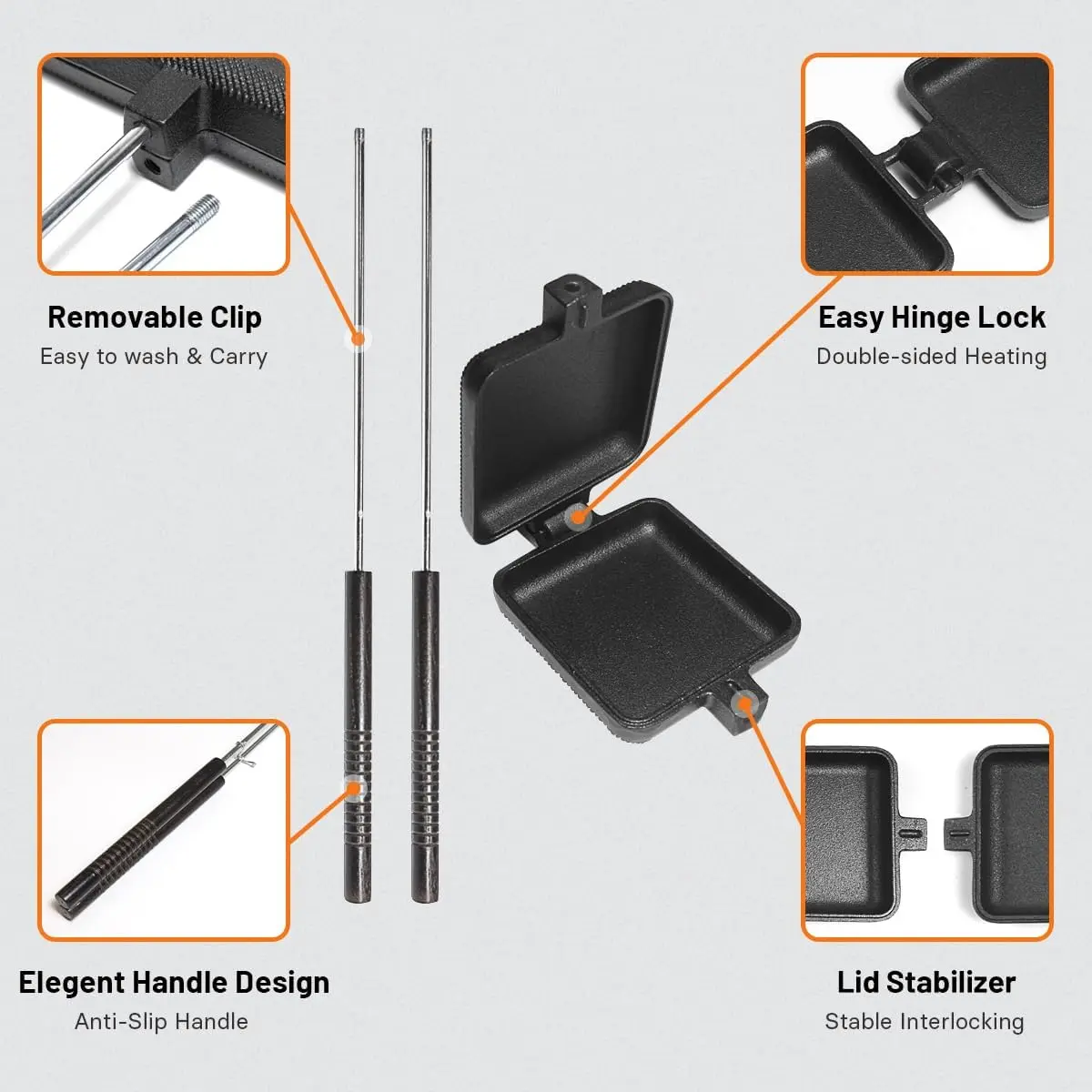 Removable Clip
Easy to wash & Carry

Easy Hinge Lock
Double-sided Heating

Elegent Handle Design
Anti-Slip Handle

Lid Stabilizer
Stable Interlocking