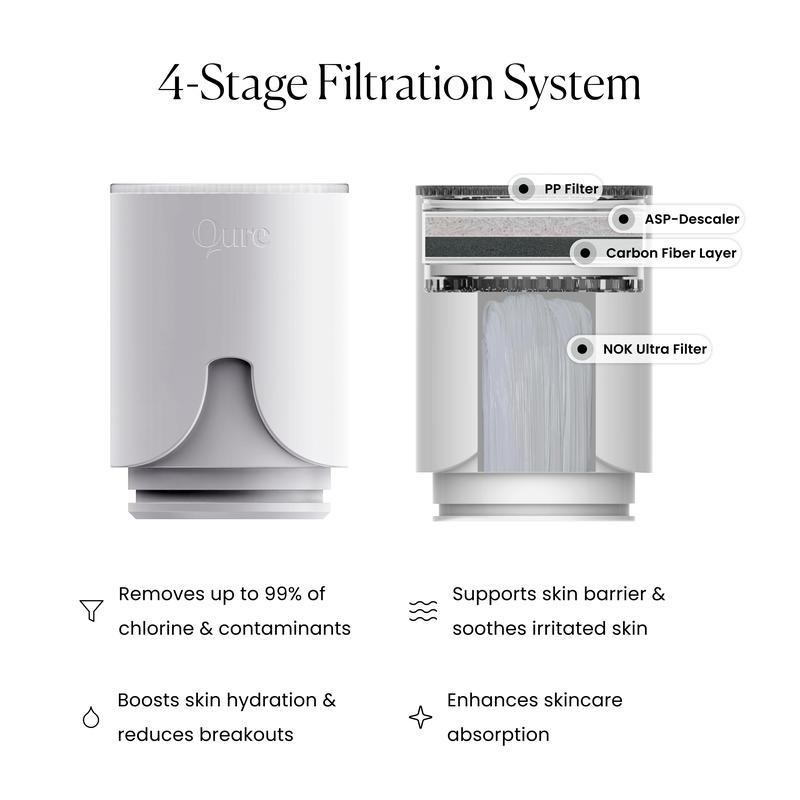 4-Stage Filtration System

Qure

PP Filter

ASP-Descaler

Carbon Fiber Layer

NOK Ultra Filter

Removes up to 99% of chlorine & contaminants

Supports skin barrier & soothes irritated skin

Boosts skin hydration & reduces breakouts

Enhances skincare absorption