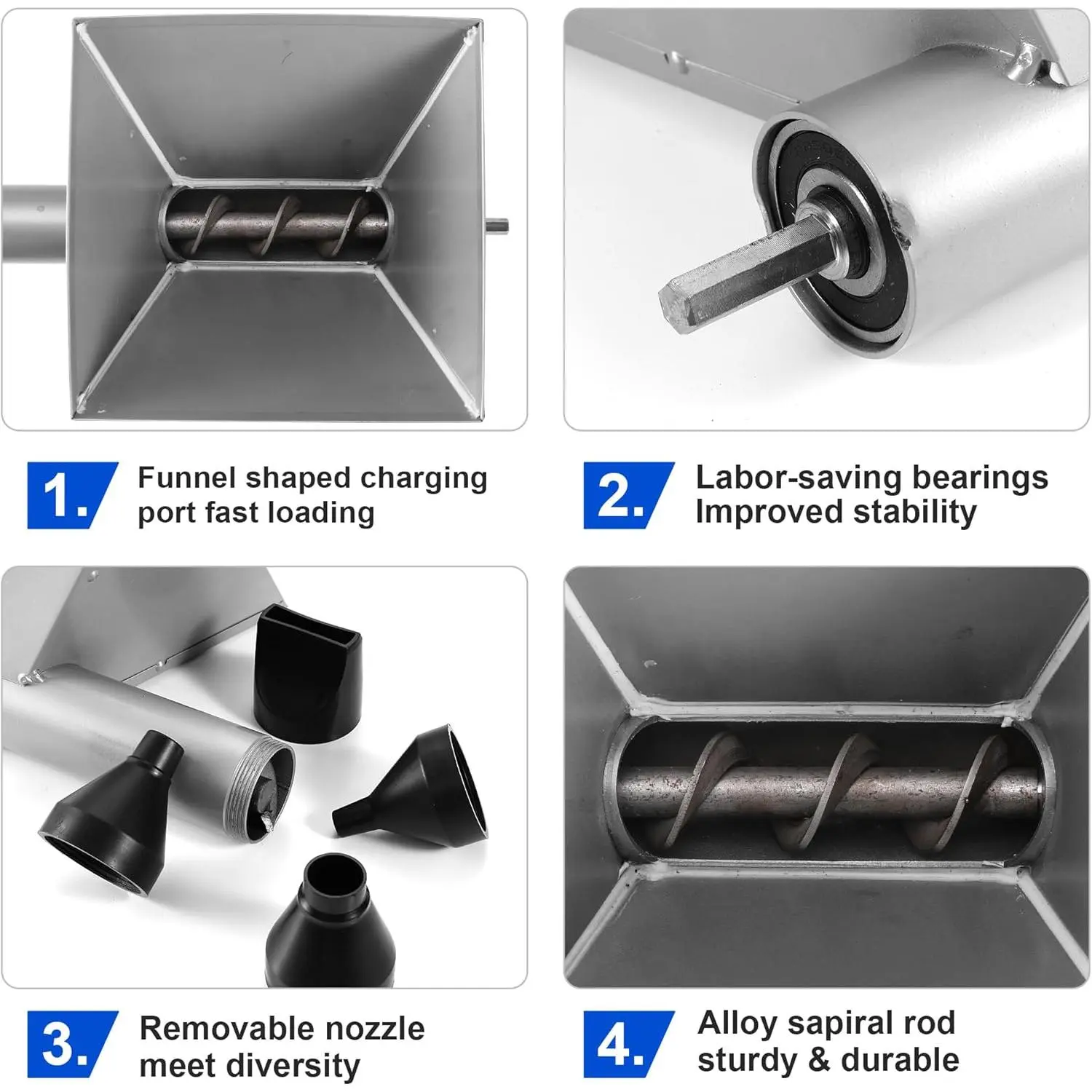 1. Funnel shaped charging port fast loading

2. Labor-saving bearings Improved stability

3. Removable nozzle meet diversity

4. Alloy sapiral rod sturdy & durable