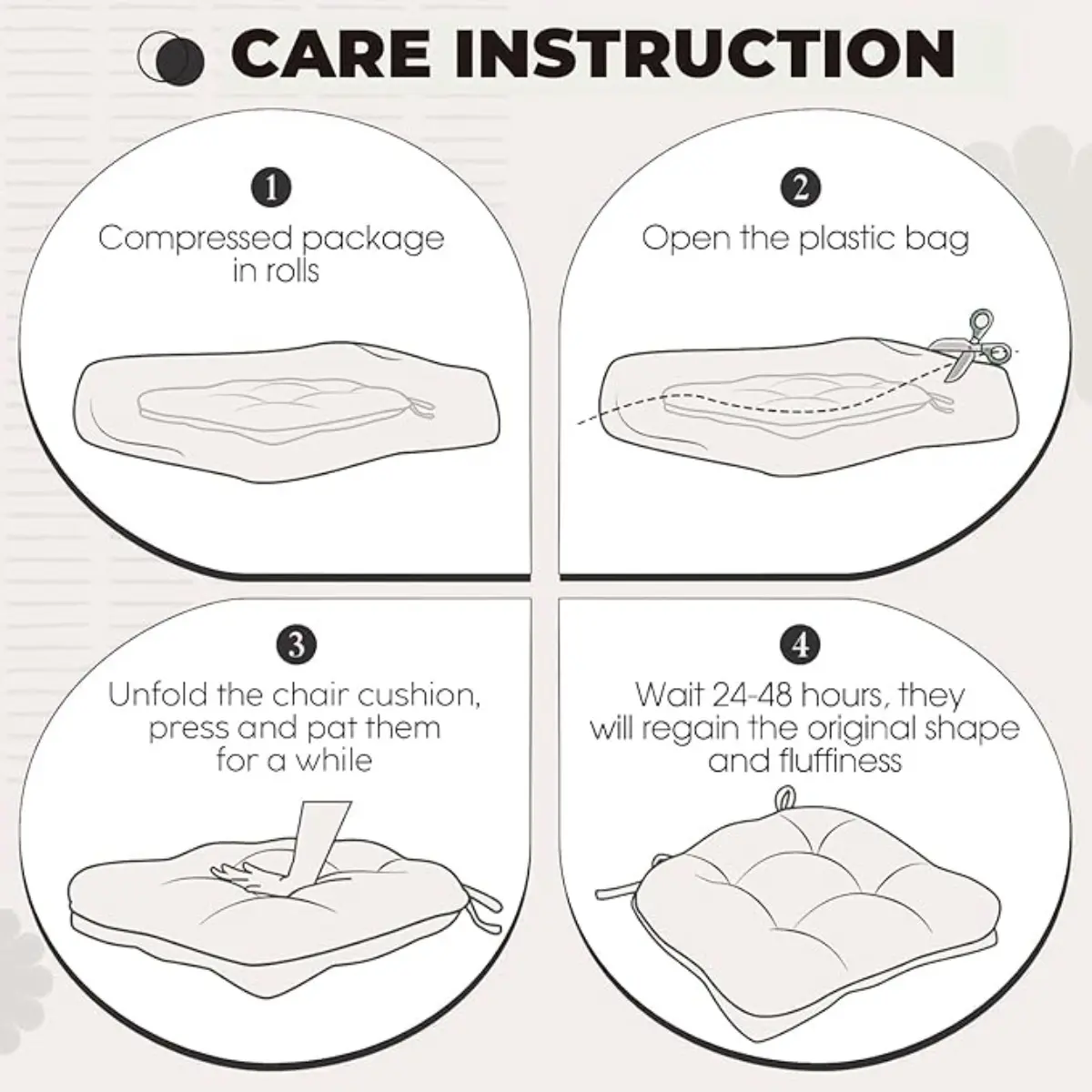 CARE INSTRUCTION

1
Compressed package in rolls

2
Open the plastic bag

3
Unfold the chair cushion, press and pat them for a while

4
Wait 24-48 hours, they will regain the original shape and fluffiness