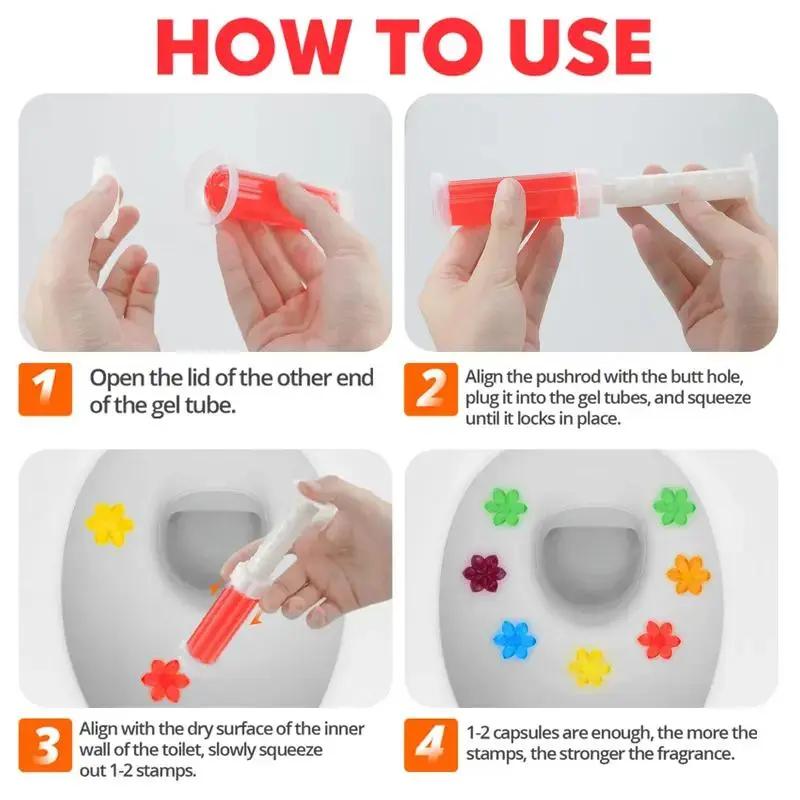 HOW TO USE

1 Open the lid of the other end of the gel tube.

2 Align the pushrod with the butt hole, plug it into the gel tubes, and squeeze until it locks in place.

3 Align with the dry surface of the inner wall of the toilet, slowly squeeze out 1-2 stamps.

4 1-2 capsules are enough, the more the stamps, the stronger the fragrance.