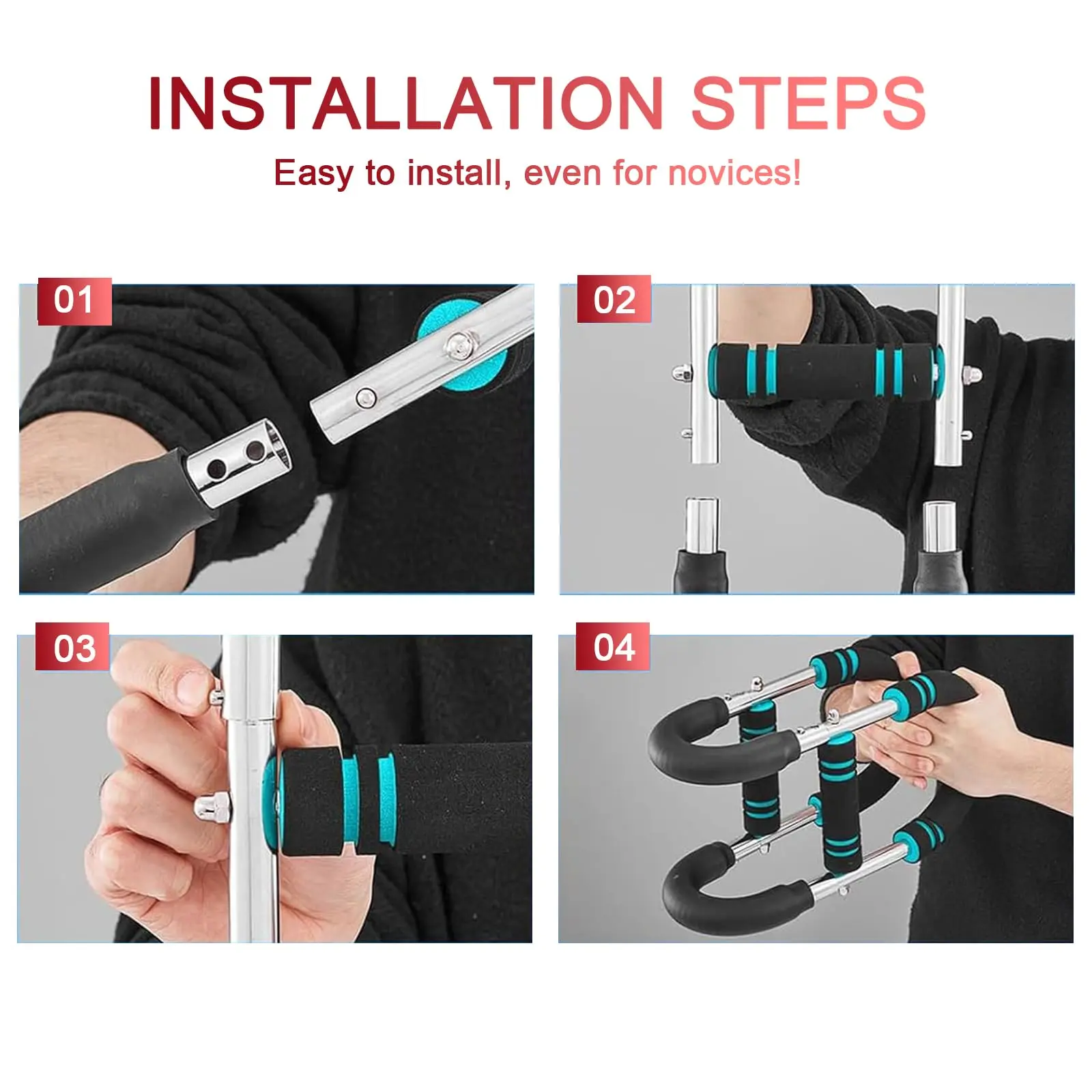 INSTALLATION STEPS

Easy to install, even for novices!

01

02

03

04