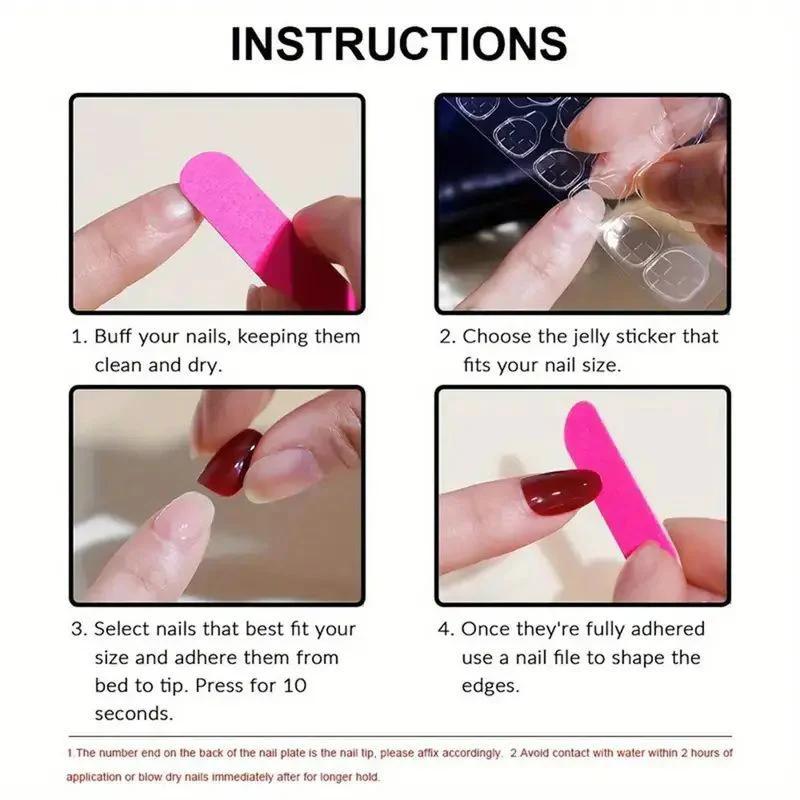 INSTRUCTIONS

1. Buff your nails, keeping them clean and dry.

2. Choose the jelly sticker that fits your nail size.

3. Select nails that best fit your size and adhere them from bed to tip. Press for 10 seconds.

4. Once they're fully adhered use a nail file to shape the edges.

1.The number end on the back of the nail plate is the nail tip, please affix accordingly. 2.Avoid contact with water within 2 hours of application or blow dry nails immediately after for longer hold.