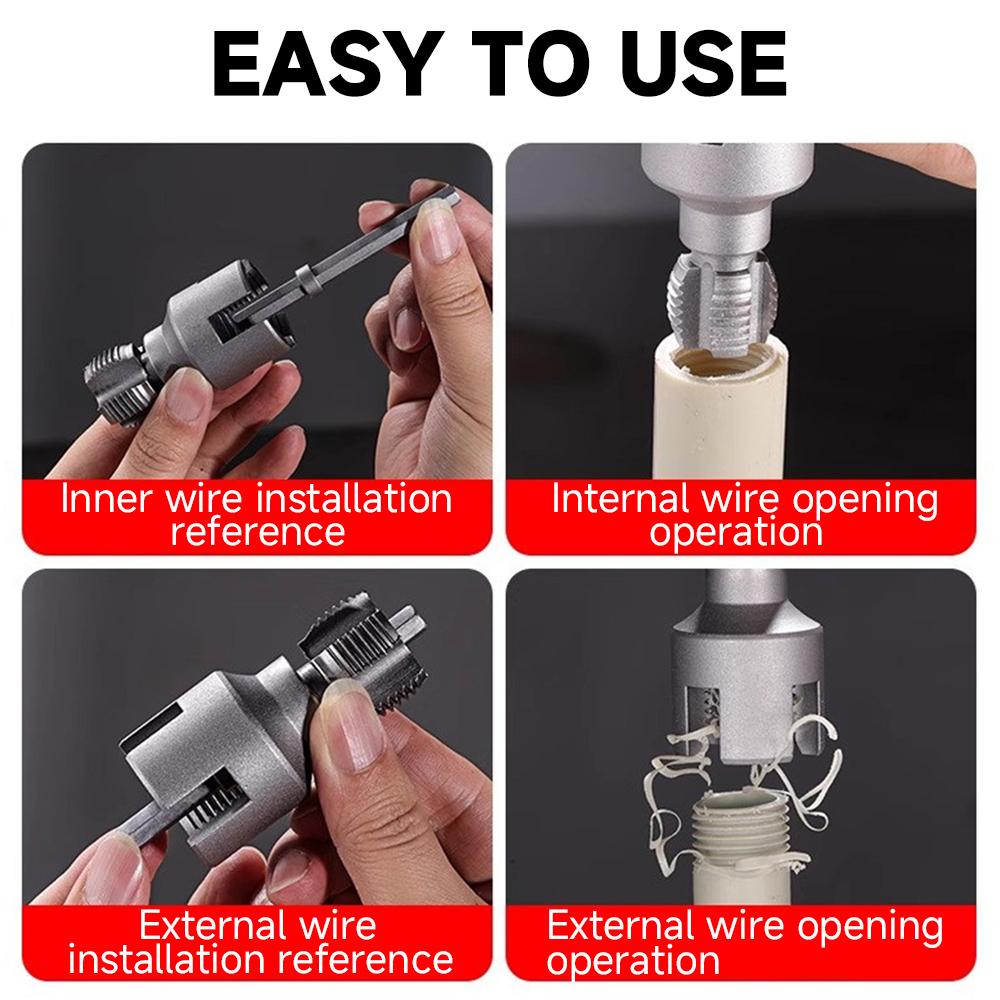 EASY TO USE

Inner wire installation reference

Internal wire opening operation

External wire installation reference

External wire opening operation