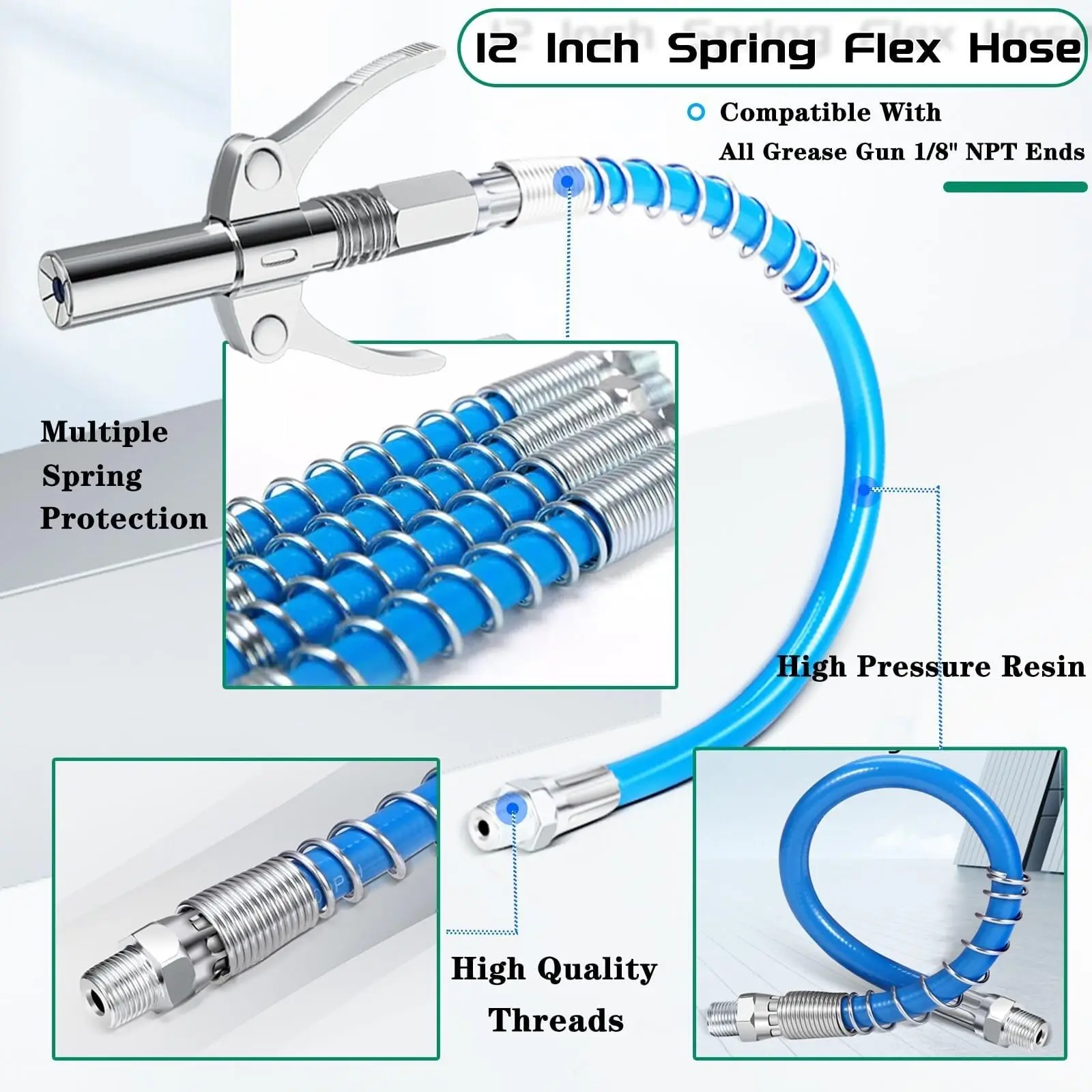 12 Inch Spring Flex Hose

Compatible With
All Grease Gun 1/8" NPT Ends

Multiple Spring Protection

High Pressure Resin

High Quality Threads