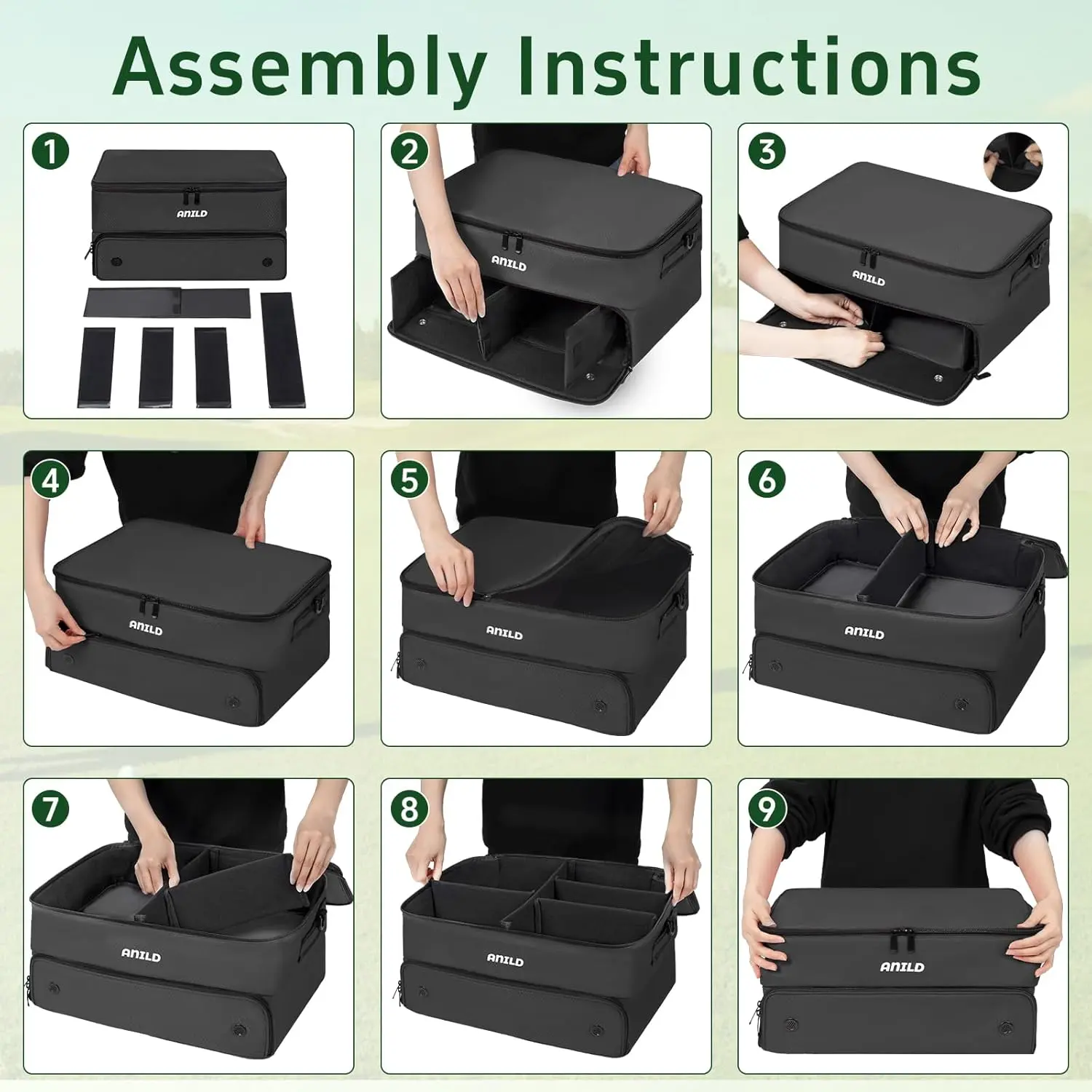 Assembly Instructions

1

ANILD

2

ANILD

3

ANILD

4

ANILD

5

ANILD

6

ANILD

7

ANILD

8

ANILD

9

ANILD