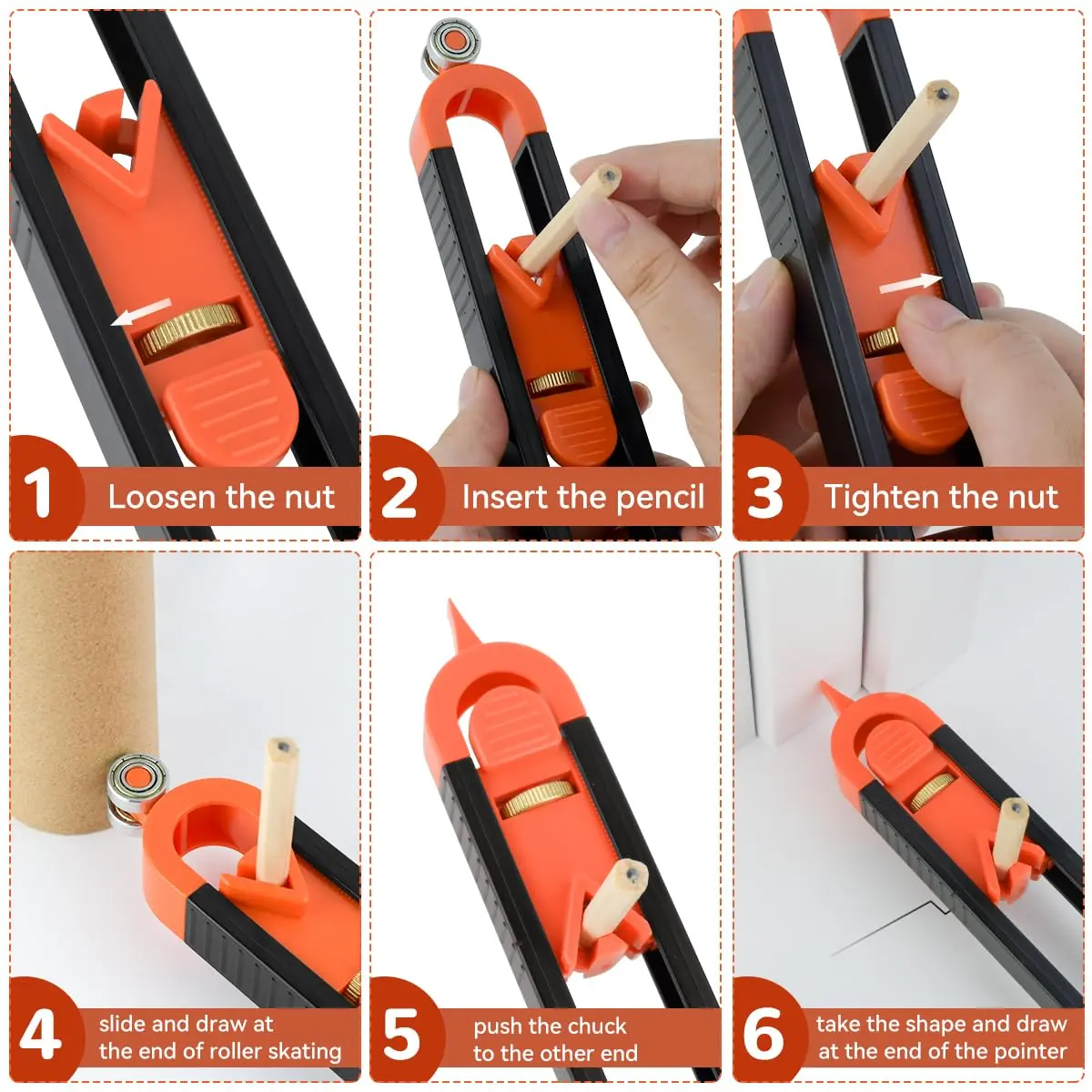 1 Loosen the nut

2 Insert the pencil

3 Tighten the nut

4 slide and draw at the end of roller skating

5 push the chuck to the other end

6 take the shape and draw at the end of the pointer