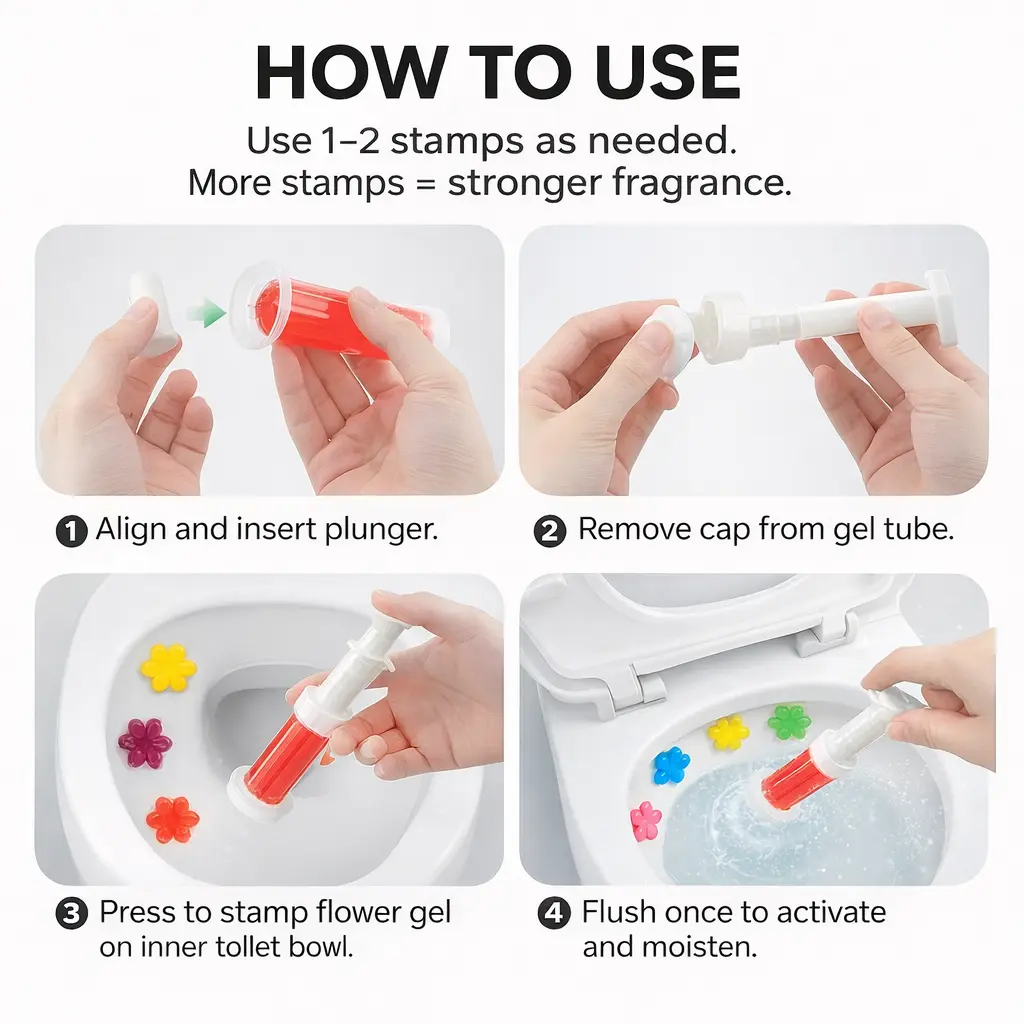 HOW TO USE

Use 1–2 stamps as needed.
More stamps = stronger fragrance.

1 Align and insert plunger.

2 Remove cap from gel tube.

3 Press to stamp flower gel on inner tollet bowl.

4 Flush once to activate and moisten.