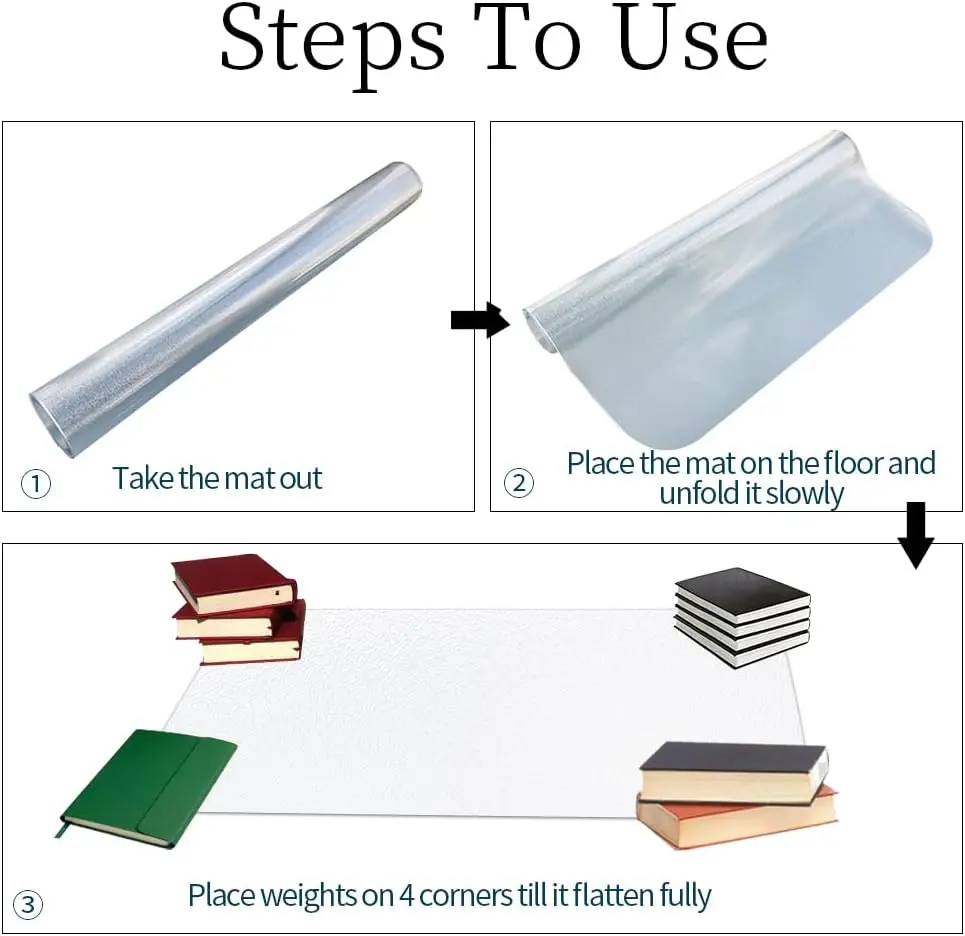 Steps To Use

① Take the mat out

② Place the mat on the floor and unfold it slowly

③ Place weights on 4 corners till it flatten fully