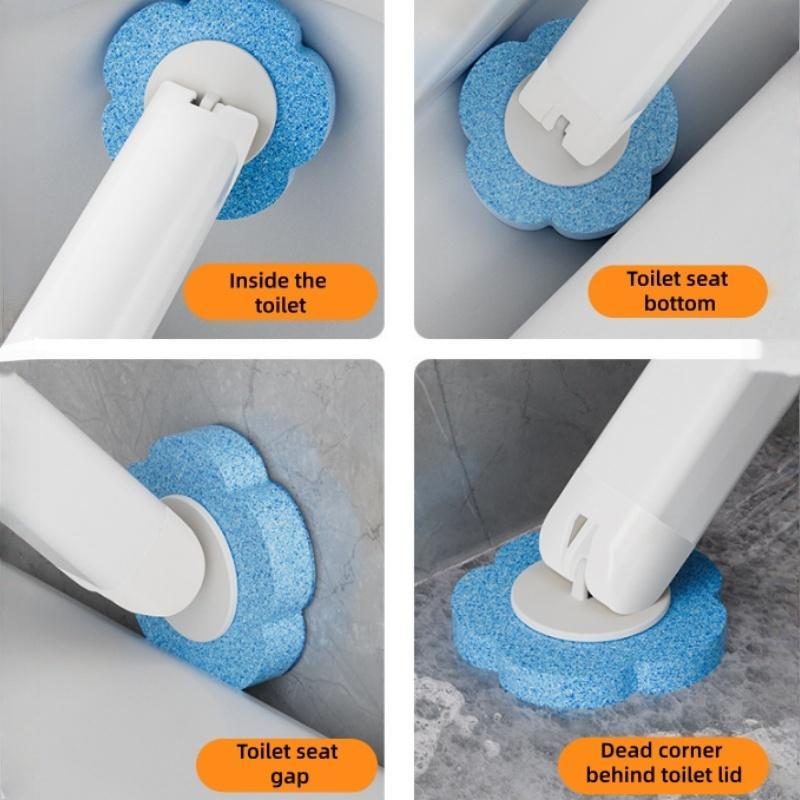 Inside the toilet

Toilet seat bottom

Toilet seat gap

Dead corner behind toilet lid