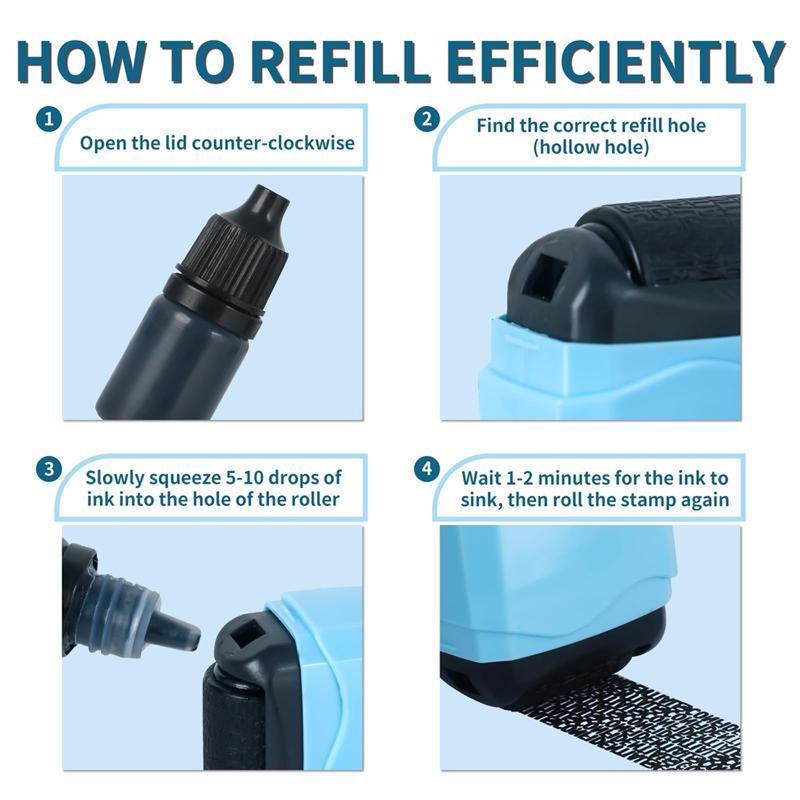 HOW TO REFILL EFFICIENTLY

1
Open the lid counter-clockwise

2
Find the correct refill hole (hollow hole)

3
Slowly squeeze 5-10 drops of ink into the hole of the roller

4
Wait 1-2 minutes for the ink to sink, then roll the stamp again