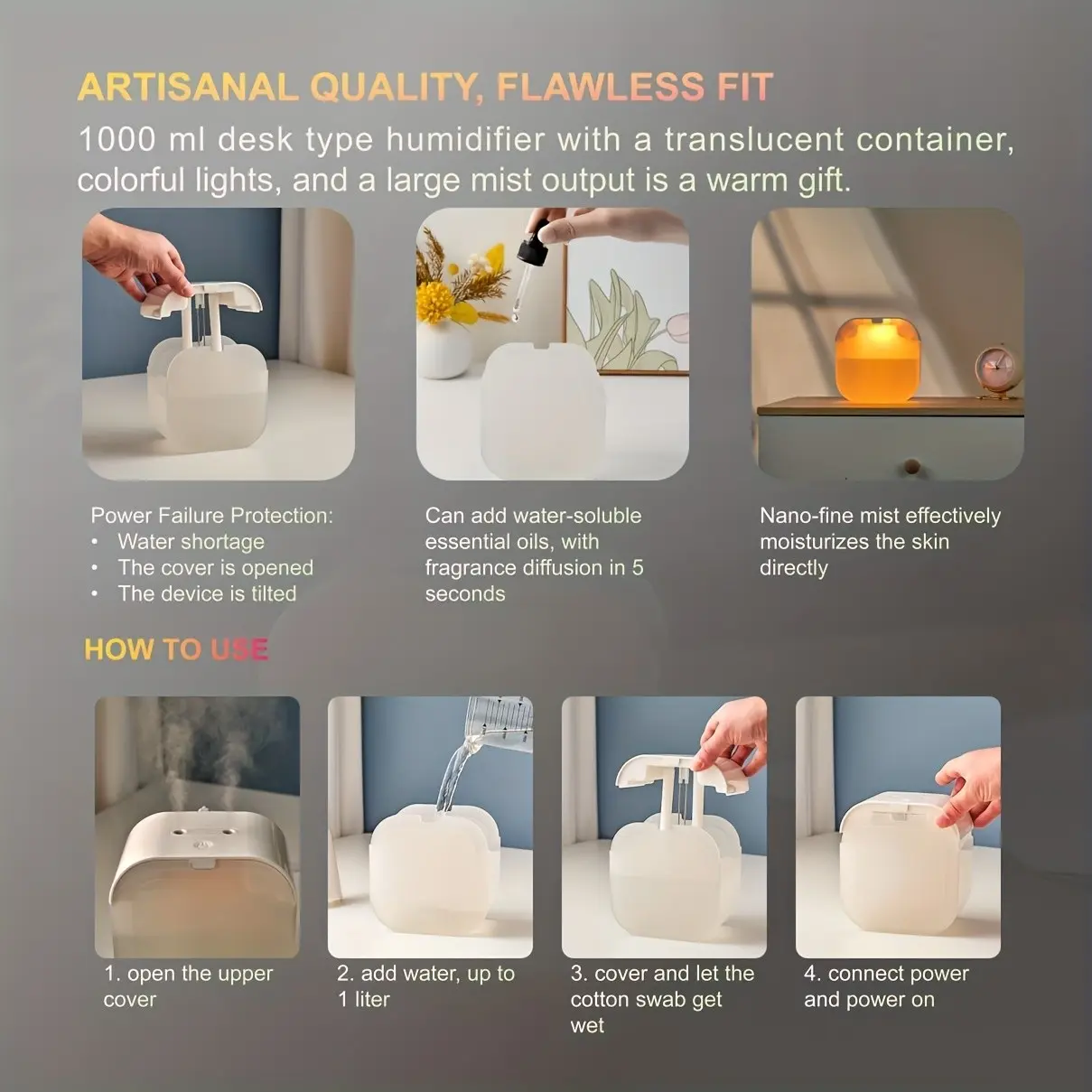 ARTISANAL QUALITY, FLAWLESS FIT

1000 ml desk type humidifier with a translucent container, colorful lights, and a large mist output is a warm gift.

Power Failure Protection:
• Water shortage
• The cover is opened
• The device is tilted

Can add water-soluble essential oils, with fragrance diffusion in 5 seconds

Nano-fine mist effectively moisturizes the skin directly

HOW TO USE

1. open the upper cover

2. add water, up to 1 liter

3. cover and let the cotton swab get wet

4. connect power and power on